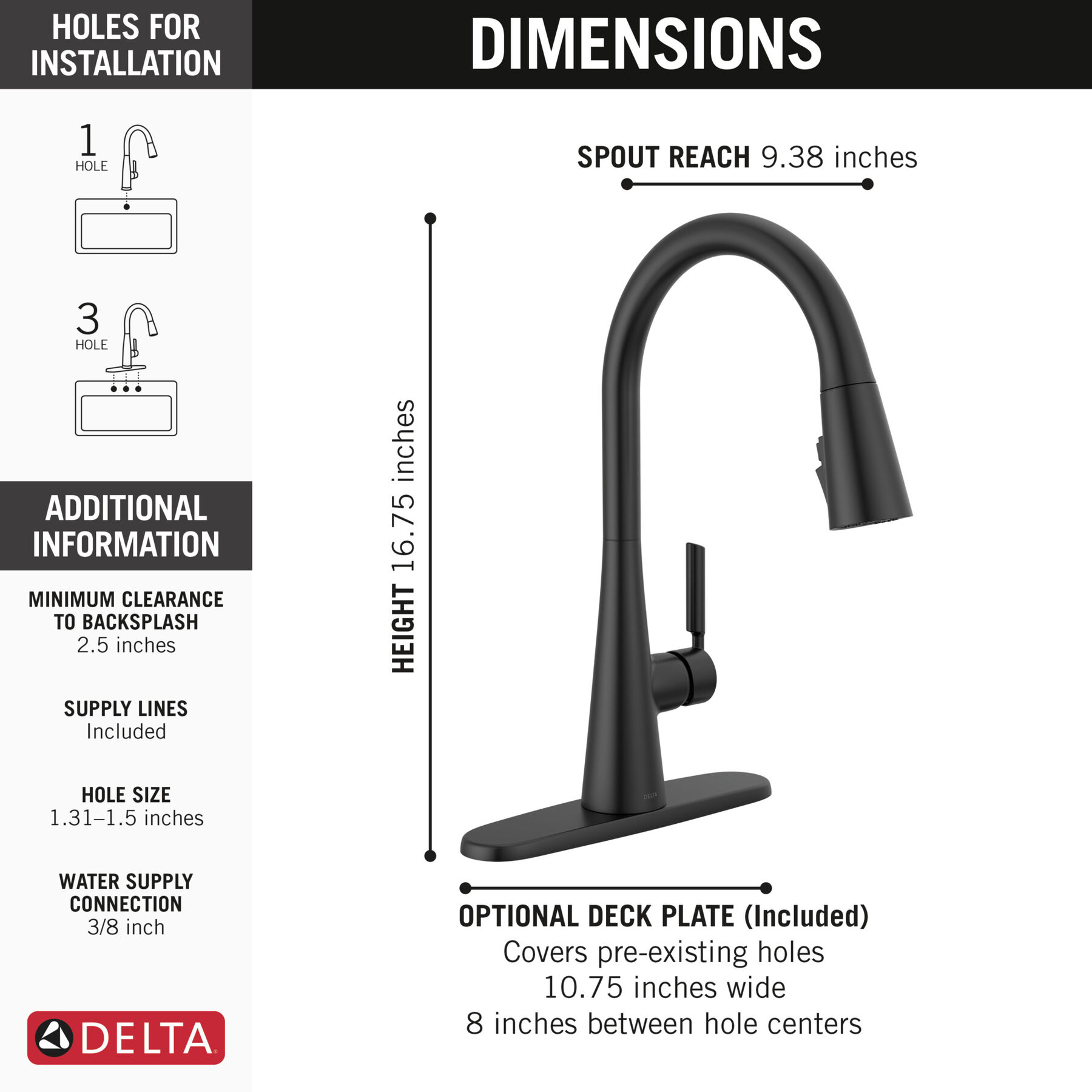 HOLES FOR INSTALLATION

1
HOLE

3
HOLE

ADDITIONAL INFORMATION

MINIMUM CLEARANCE TO BACKSPLASH
2.5 inches

SUPPLY LINES
Included

HOLE SIZE
1.31–1.5 inches

WATER SUPPLY CONNECTION
3/8 inch

DELTA

DIMENSIONS

SPOUT REACH 9.38 inches

HEIGHT 16.75 inches

DELTA

OPTIONAL DECK PLATE (Included)
Covers pre-existing holes
10.75 inches wide
8 inches between hole centers