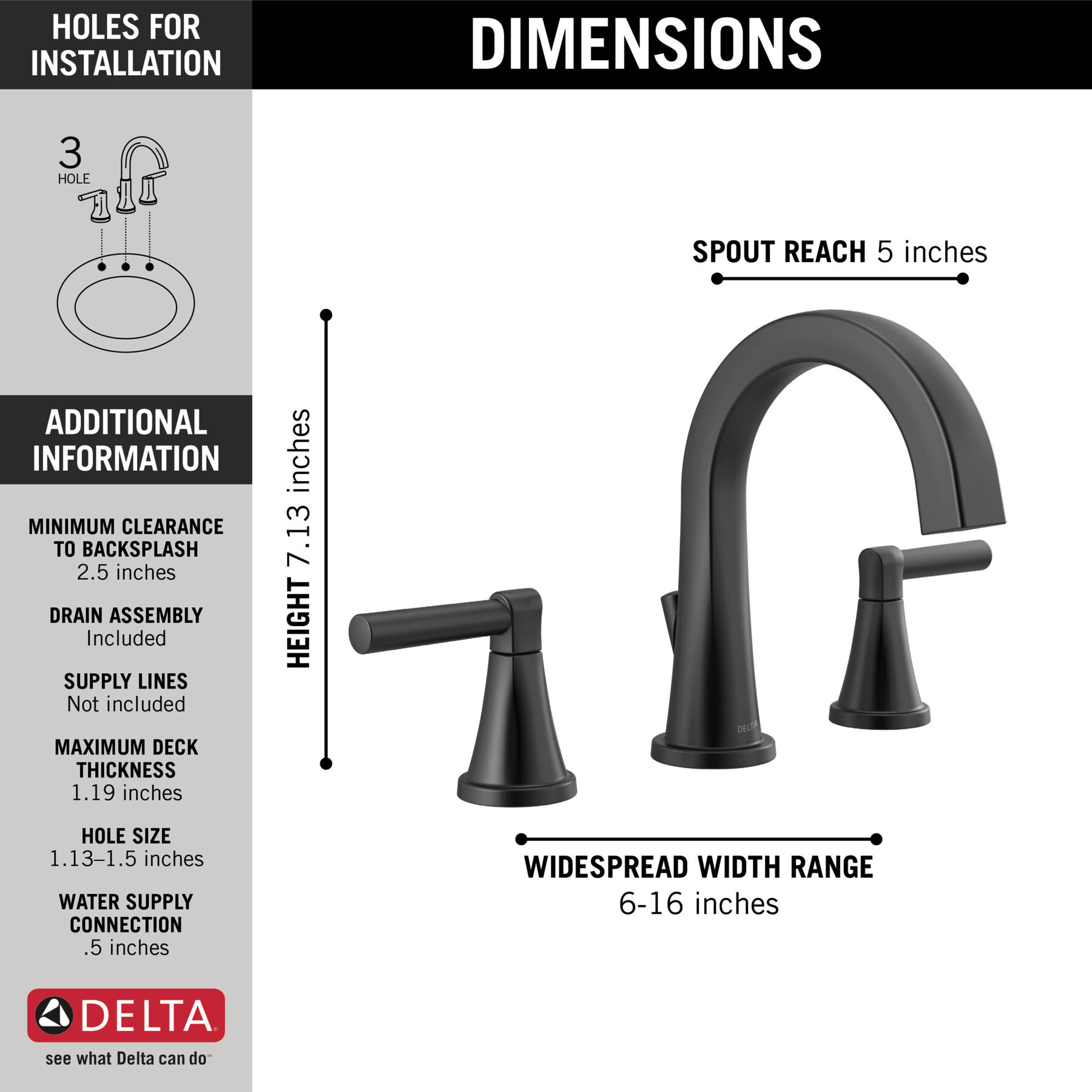 HOLES FOR INSTALLATION

3
HOLE

ADDITIONAL INFORMATION

MINIMUM CLEARANCE TO BACKSPLASH
2.5 inches

DRAIN ASSEMBLY
Included

SUPPLY LINES
Not included

MAXIMUM DECK THICKNESS
1.19 inches

HOLE SIZE
1.13–1.5 inches

WATER SUPPLY CONNECTION
.5 inches

DELTA
see what Delta can do

DIMENSIONS

SPOUT REACH 5 inches

HEIGHT 7.13 inches

DELTA

WIDESPREAD WIDTH RANGE
6-16 inches