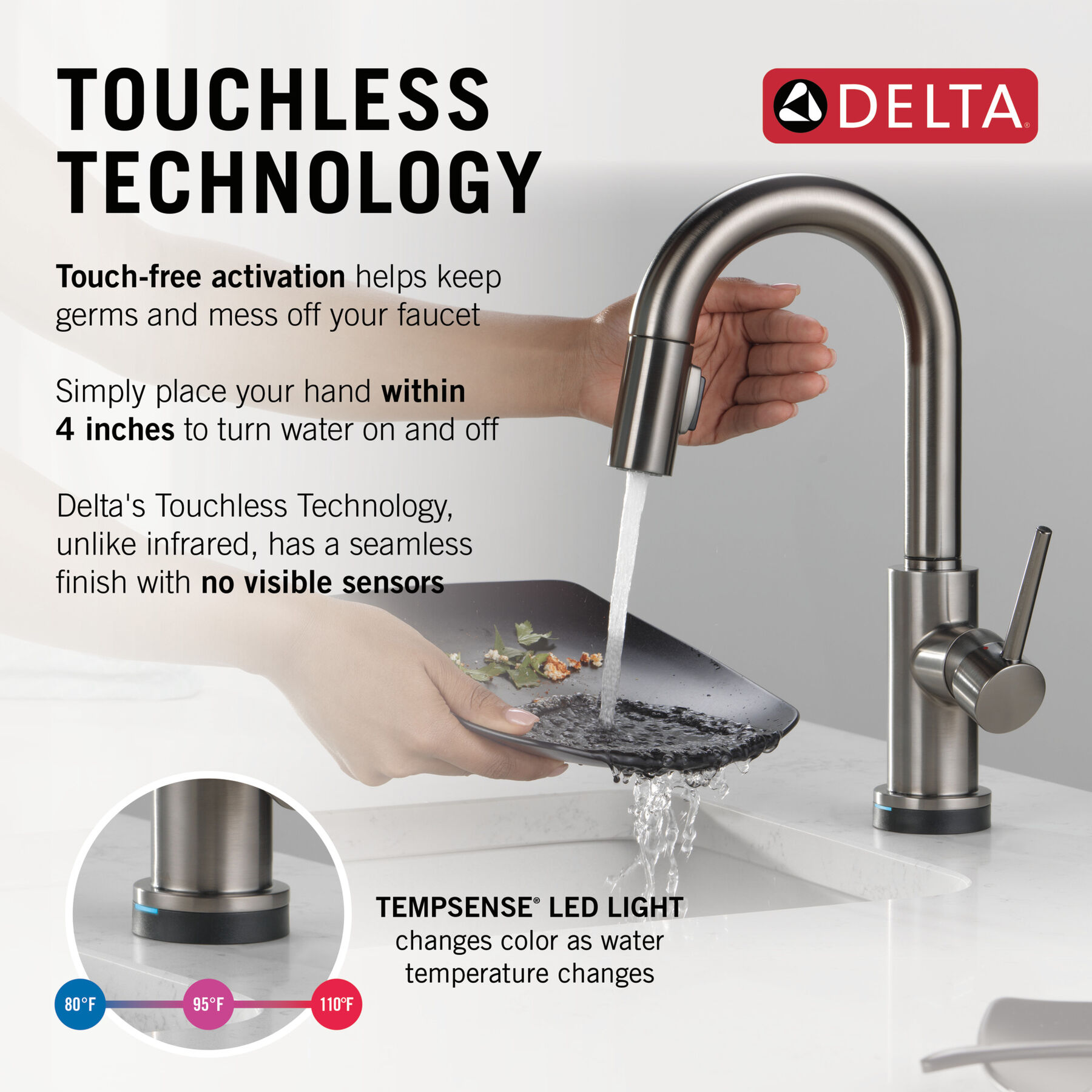 TOUCHLESS TECHNOLOGY

DELTA®

Touch-free activation helps keep germs and mess off your faucet

Simply place your hand within 4 inches to turn water on and off

Delta's Touchless Technology, unlike infrared, has a seamless finish with no visible sensors

TEMPSENSE® LED LIGHT changes color as water temperature changes

80°F

95°F

110°F