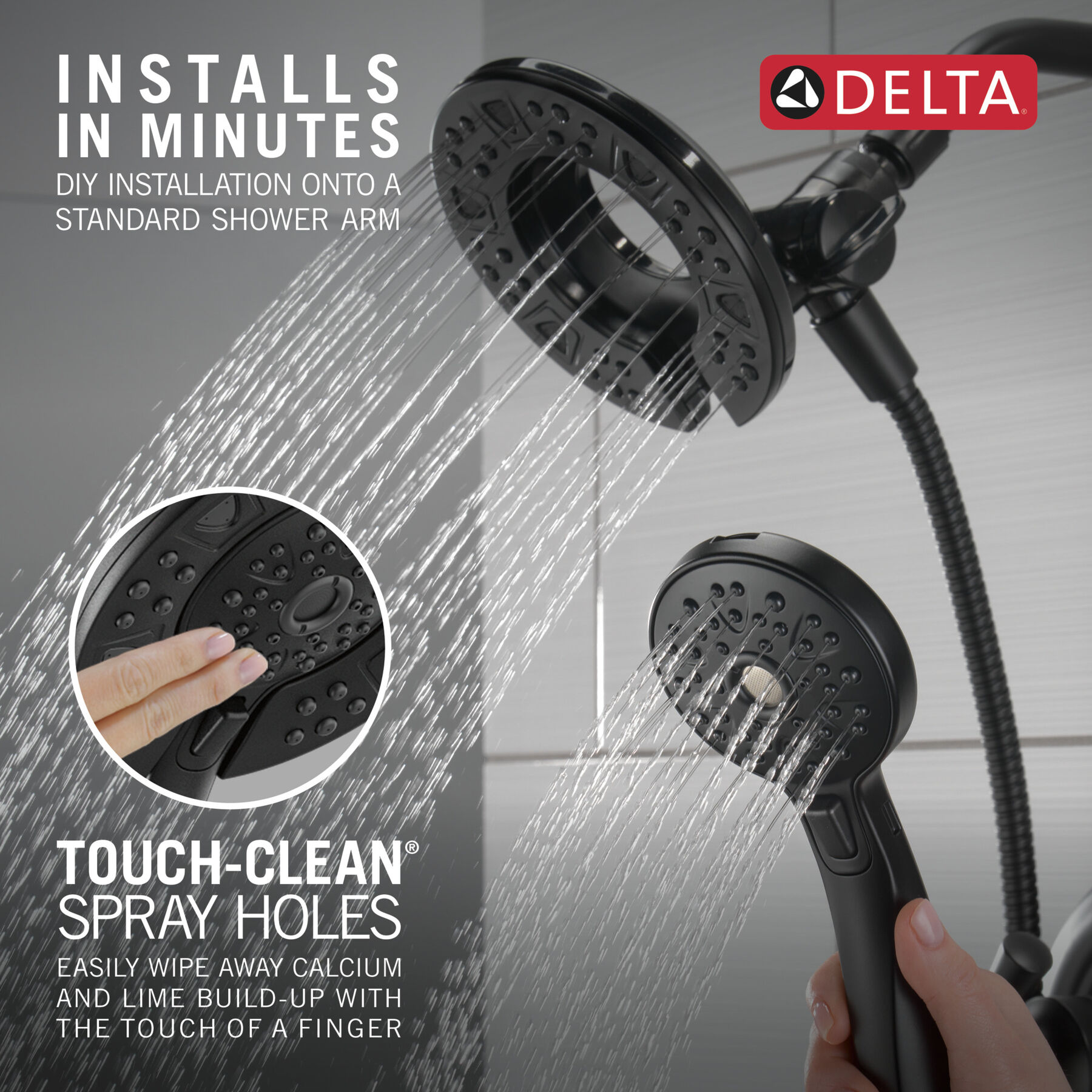 INSTALLS IN MINUTES
DIY INSTALLATION ONTO A STANDARD SHOWER ARM

DELTA®

TOUCH-CLEAN® SPRAY HOLES
EASILY WIPE AWAY CALCIUM AND LIME BUILD-UP WITH THE TOUCH OF A FINGER