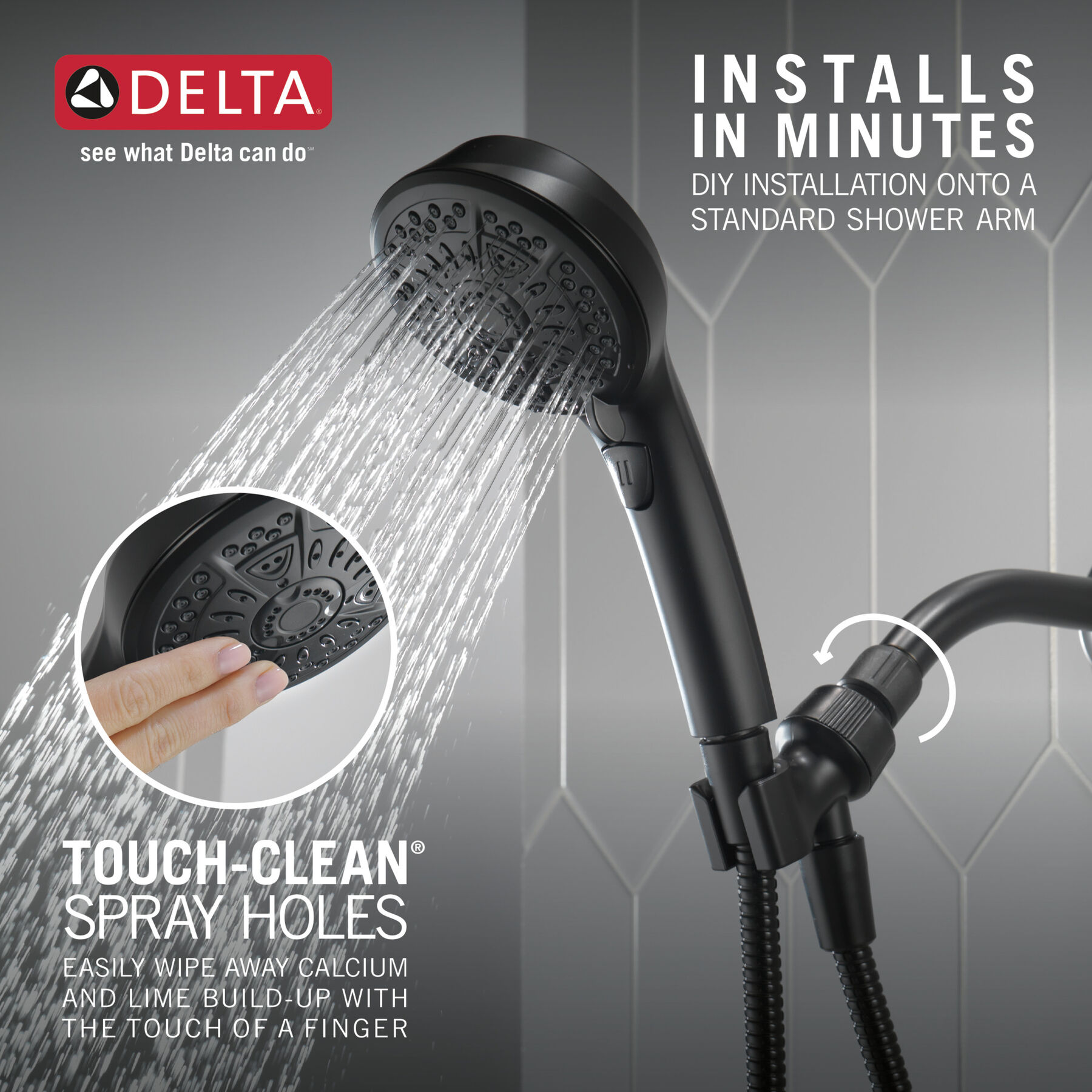 DELTA®
see what Delta can do℠

INSTALLS IN MINUTES
DIY INSTALLATION ONTO A STANDARD SHOWER ARM

TOUCH-CLEAN® SPRAY HOLES
EASILY WIPE AWAY CALCIUM AND LIME BUILD-UP WITH THE TOUCH OF A FINGER