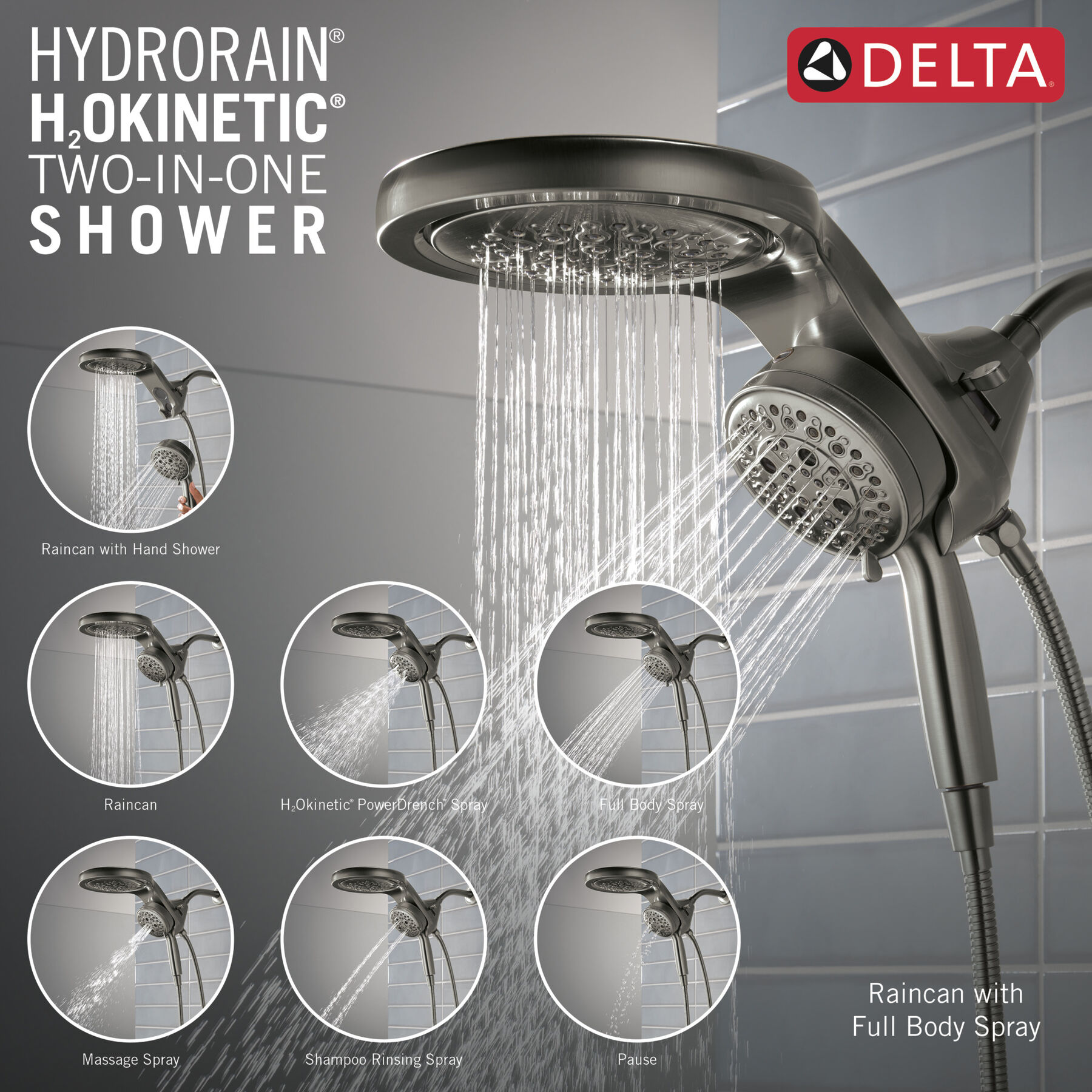 HYDRORAIN®
$H_2$OKINETIC®
TWO-IN-ONE
SHOWER

DELTA®

Raincan with Hand Shower

Raincan

$H_2$Okinetic® PowerDrench™ Spray

Full Body Spray

Massage Spray

Shampoo Rinsing Spray

Pause

Raincan with Full Body Spray