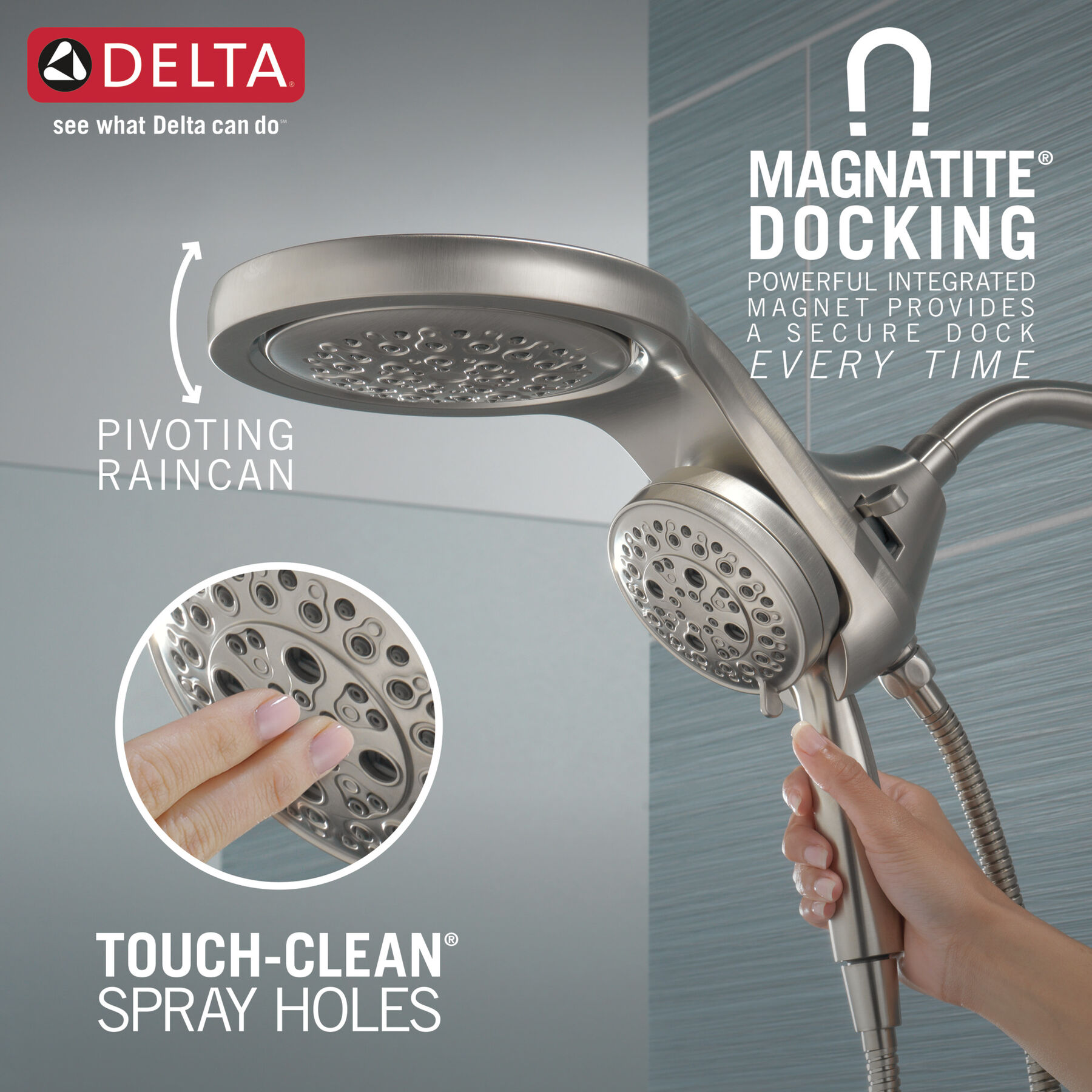 DELTA®
see what Delta can do℠

MAGNATITE®
DOCKING
POWERFUL INTEGRATED MAGNET PROVIDES A SECURE DOCK EVERY TIME

PIVOTING
RAINCAN

TOUCH-CLEAN®
SPRAY HOLES