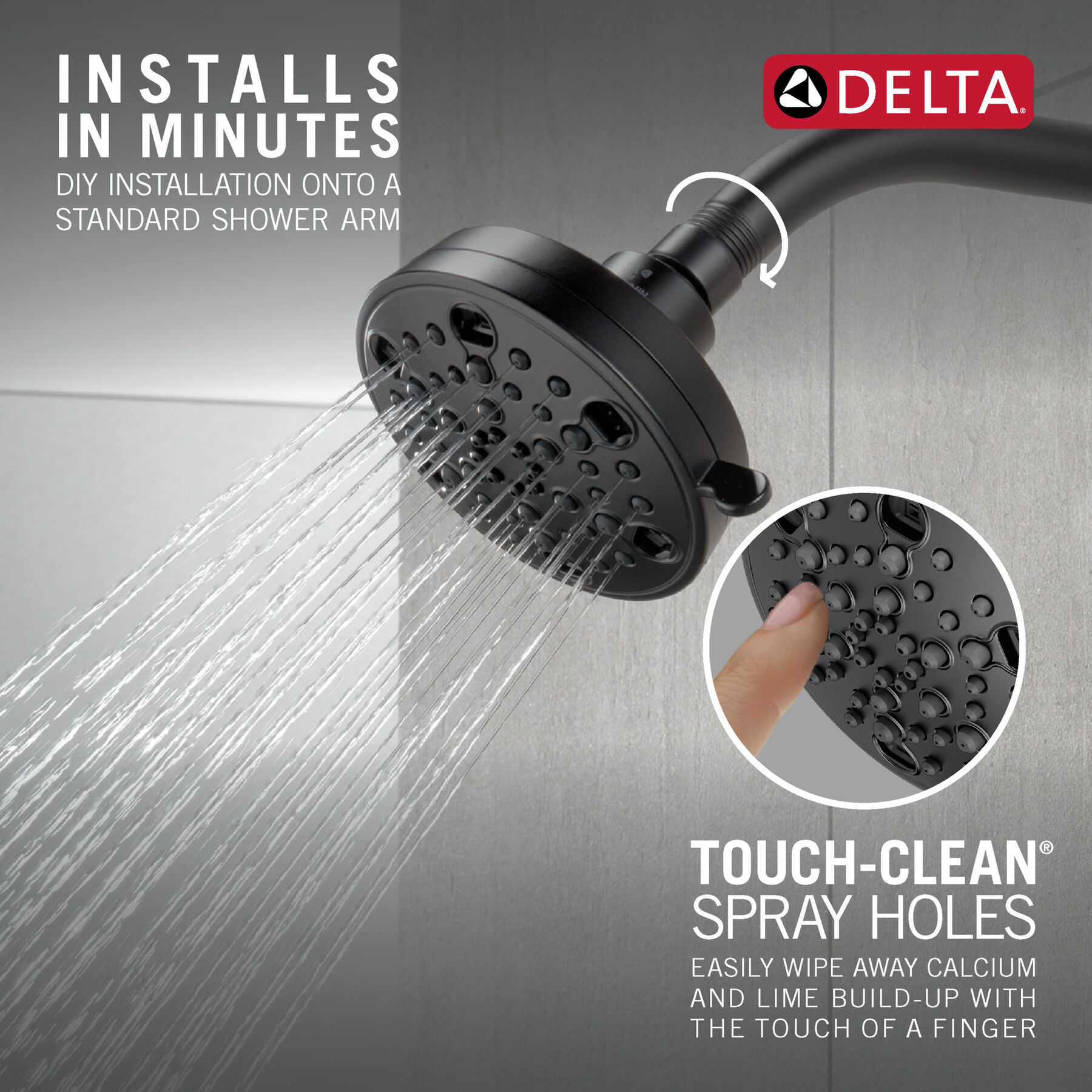 INSTALLS IN MINUTES
DIY INSTALLATION ONTO A STANDARD SHOWER ARM

DELTA®

TOUCH-CLEAN® SPRAY HOLES
EASILY WIPE AWAY CALCIUM AND LIME BUILD-UP WITH THE TOUCH OF A FINGER