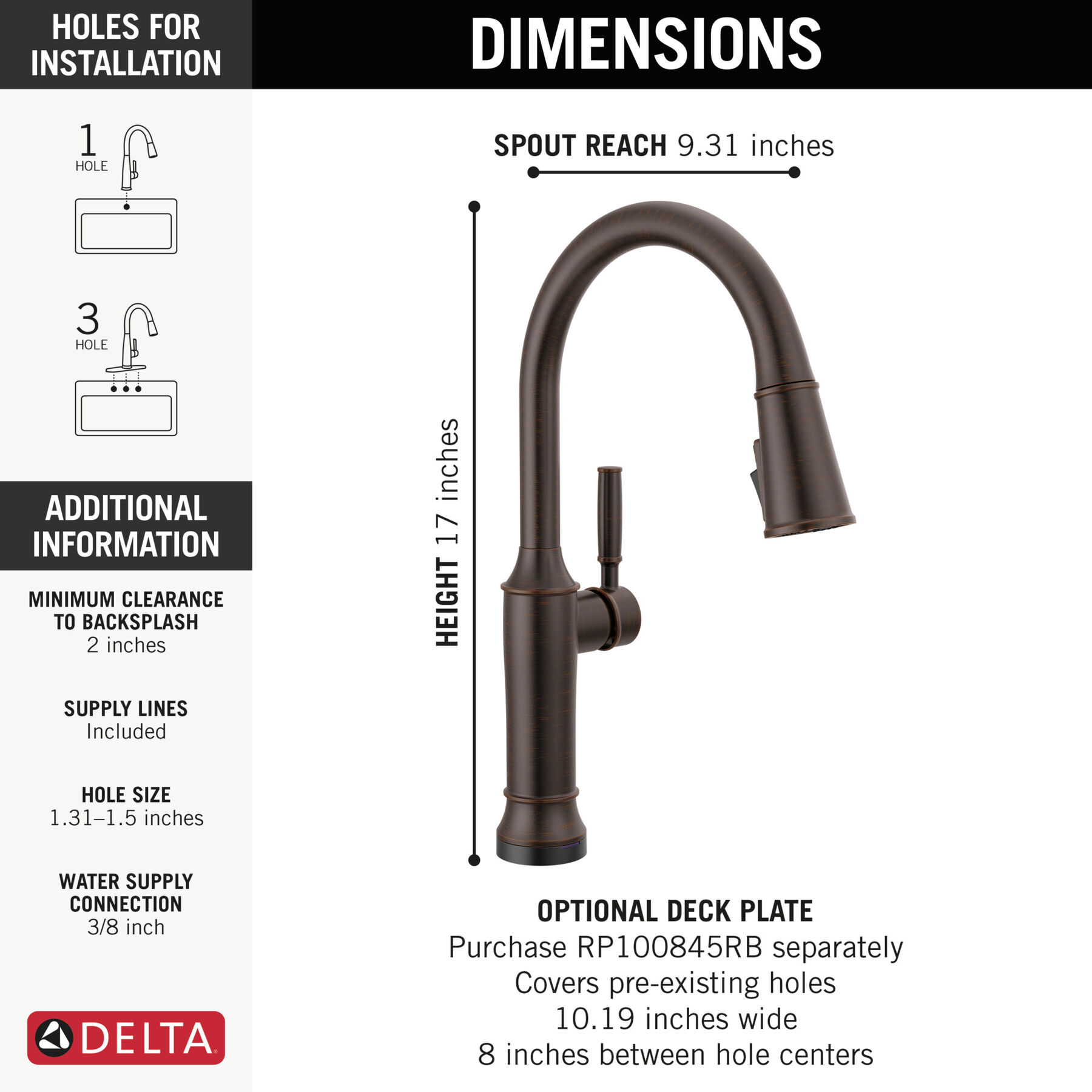 HOLES FOR INSTALLATION

1
HOLE

3
HOLE

ADDITIONAL INFORMATION

MINIMUM CLEARANCE TO BACKSPLASH
2 inches

SUPPLY LINES
Included

HOLE SIZE
1.31–1.5 inches

WATER SUPPLY CONNECTION
3/8 inch

DELTA

DIMENSIONS

SPOUT REACH 9.31 inches

HEIGHT 17 inches

OPTIONAL DECK PLATE
Purchase RP100845RB separately
Covers pre-existing holes
10.19 inches wide
8 inches between hole centers