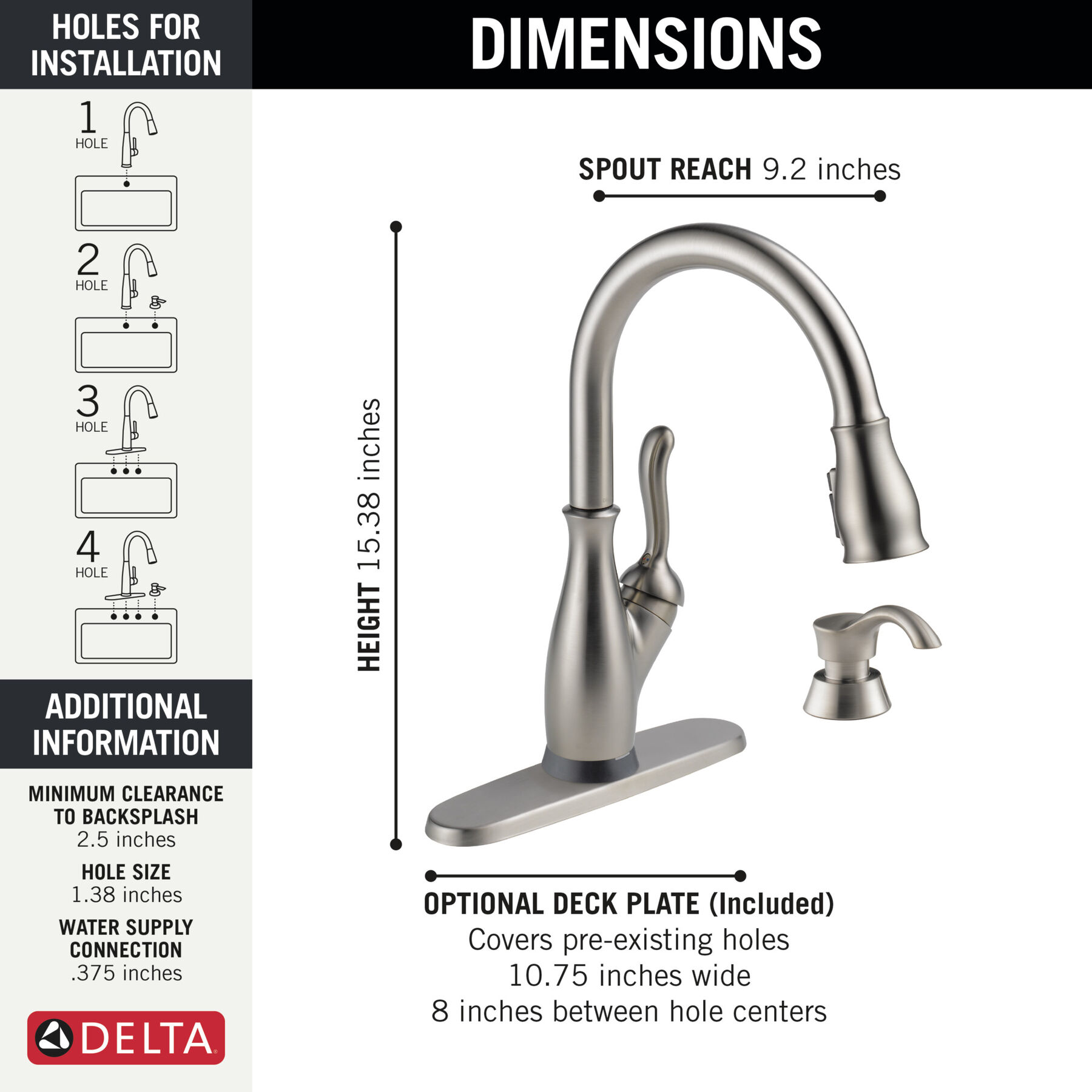 HOLES FOR INSTALLATION

1 HOLE

2 HOLE

3 HOLE

4 HOLE

ADDITIONAL INFORMATION

MINIMUM CLEARANCE TO BACKSPLASH
2.5 inches

HOLE SIZE
1.38 inches

WATER SUPPLY CONNECTION
.375 inches

DELTA

DIMENSIONS

SPOUT REACH 9.2 inches

HEIGHT 15.38 inches

OPTIONAL DECK PLATE (Included)
Covers pre-existing holes
10.75 inches wide
8 inches between hole centers