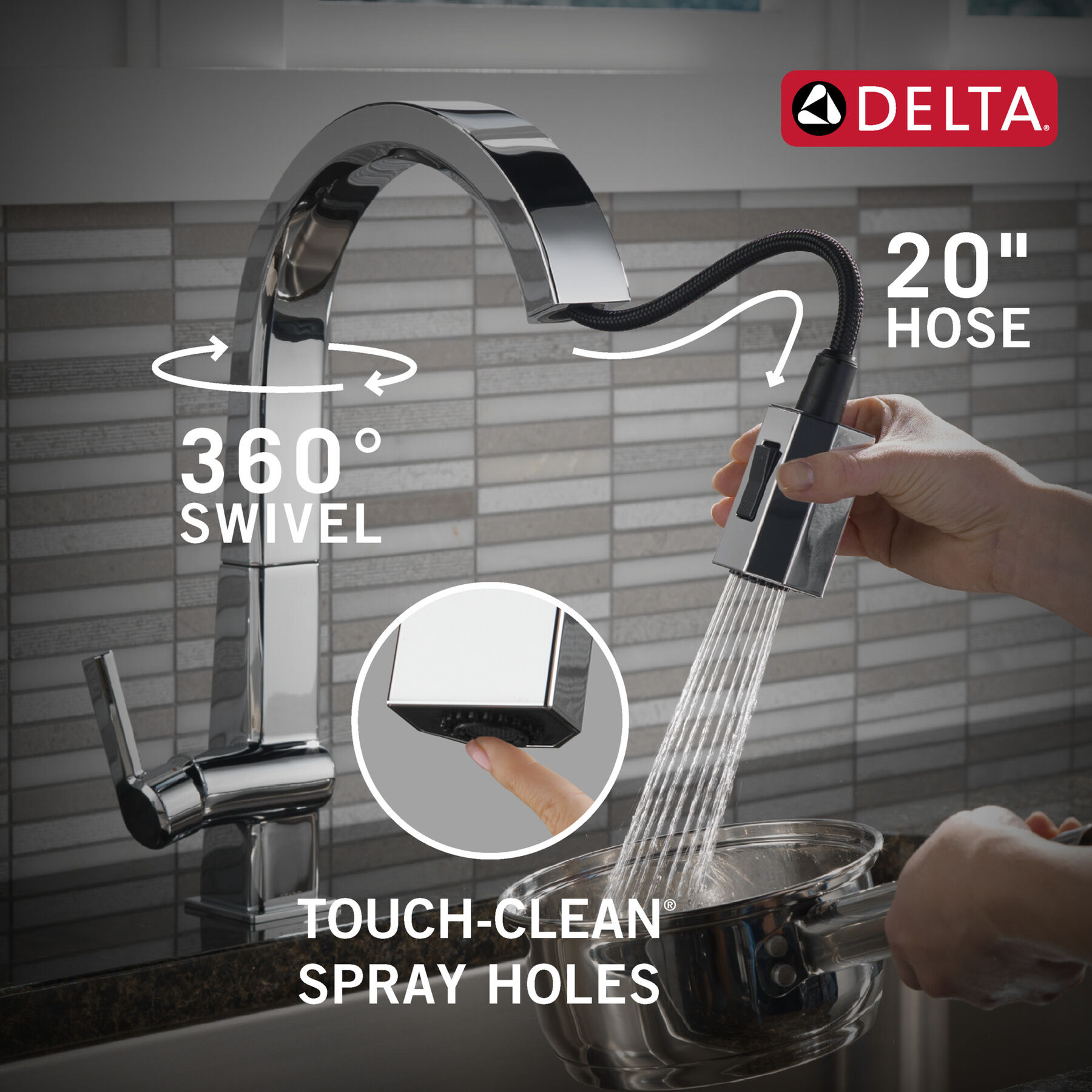 DELTA®

20"
HOSE

360°
SWIVEL

TOUCH-CLEAN®
SPRAY HOLES