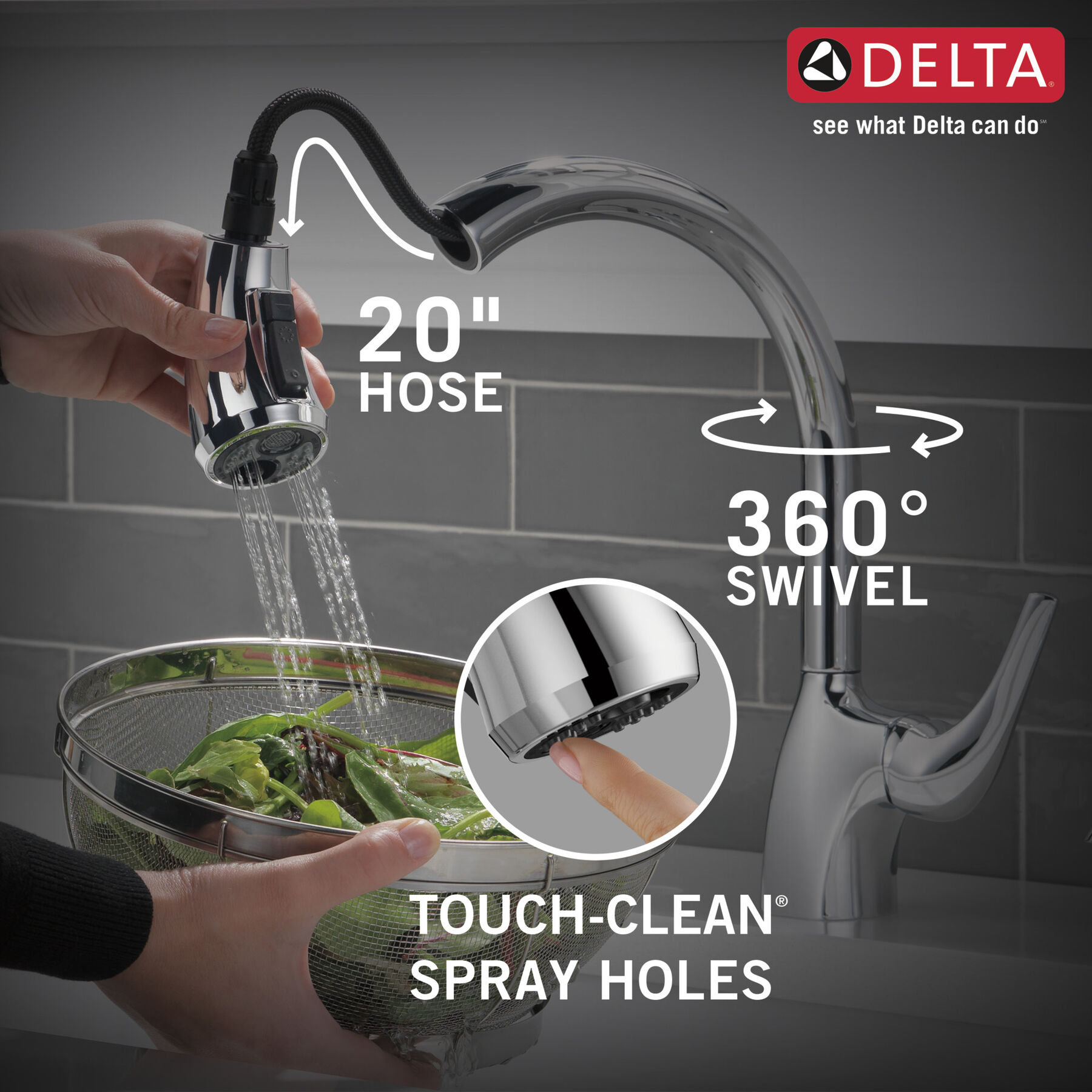 DELTA®
see what Delta can do℠

20"
HOSE

360°
SWIVEL

TOUCH-CLEAN®
SPRAY HOLES