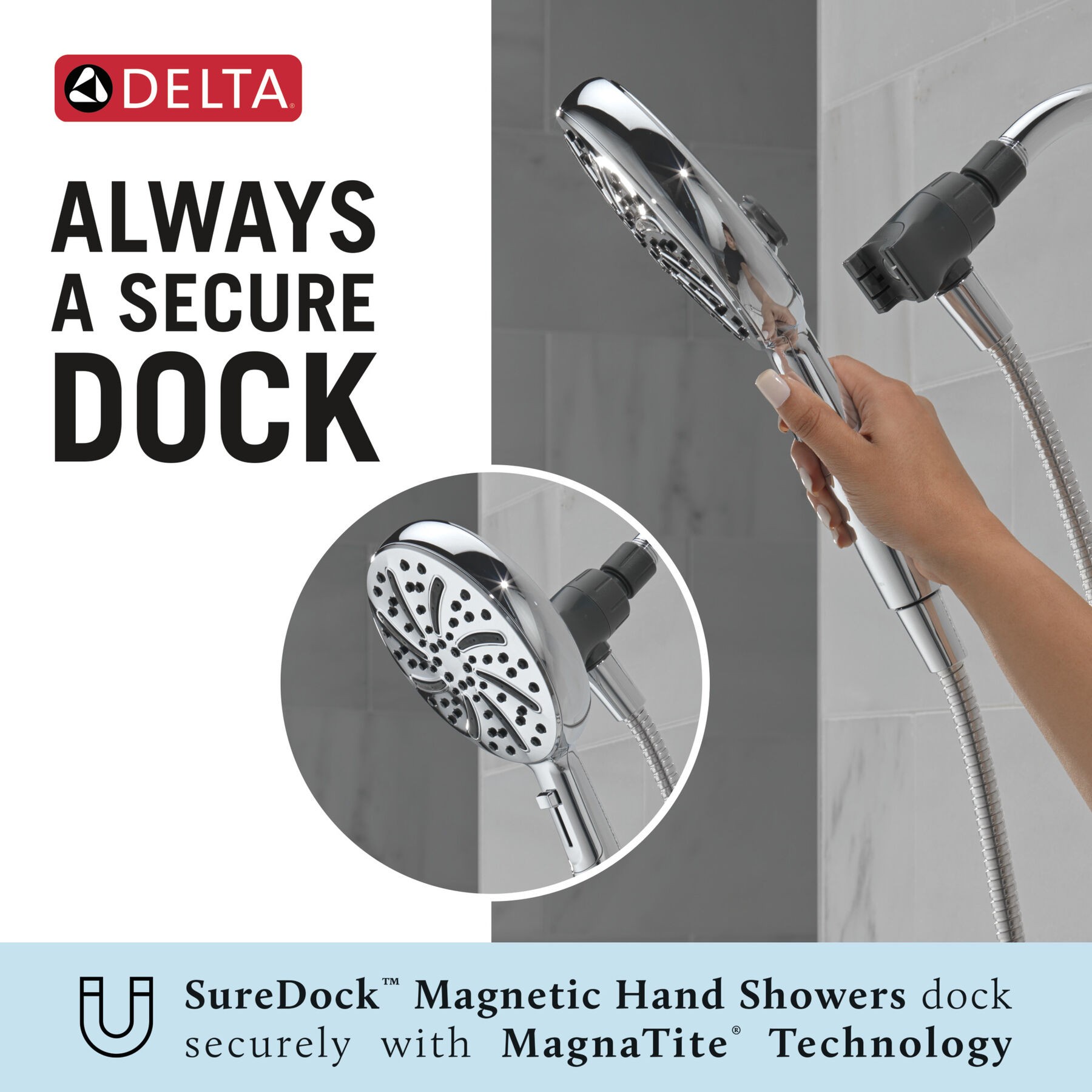 DELTA®

ALWAYS A SECURE DOCK

SureDock™ Magnetic Hand Showers dock securely with MagnaTite® Technology