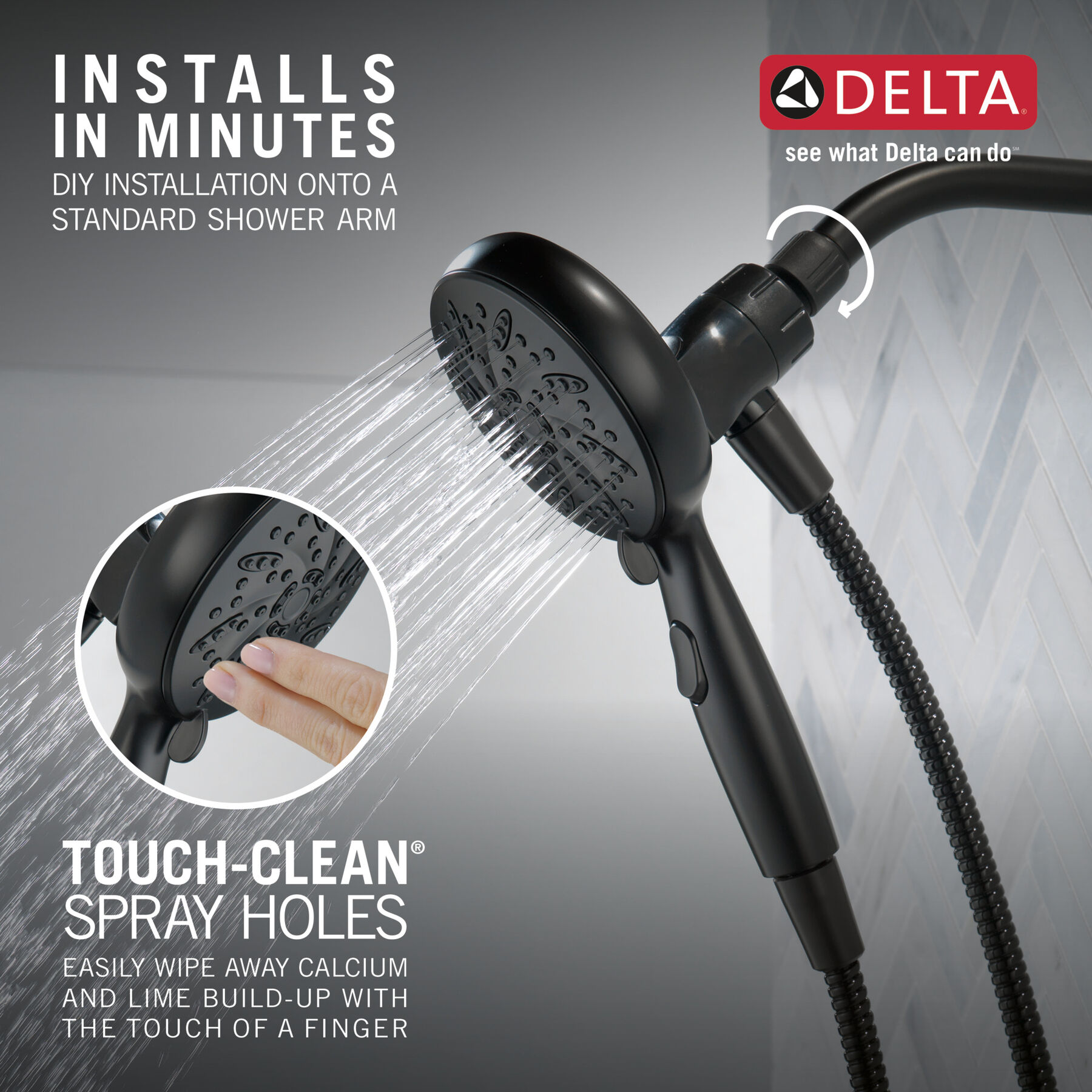 INSTALLS IN MINUTES
DIY INSTALLATION ONTO A STANDARD SHOWER ARM

DELTA®
see what Delta can do℠

TOUCH-CLEAN® SPRAY HOLES
EASILY WIPE AWAY CALCIUM AND LIME BUILD-UP WITH THE TOUCH OF A FINGER