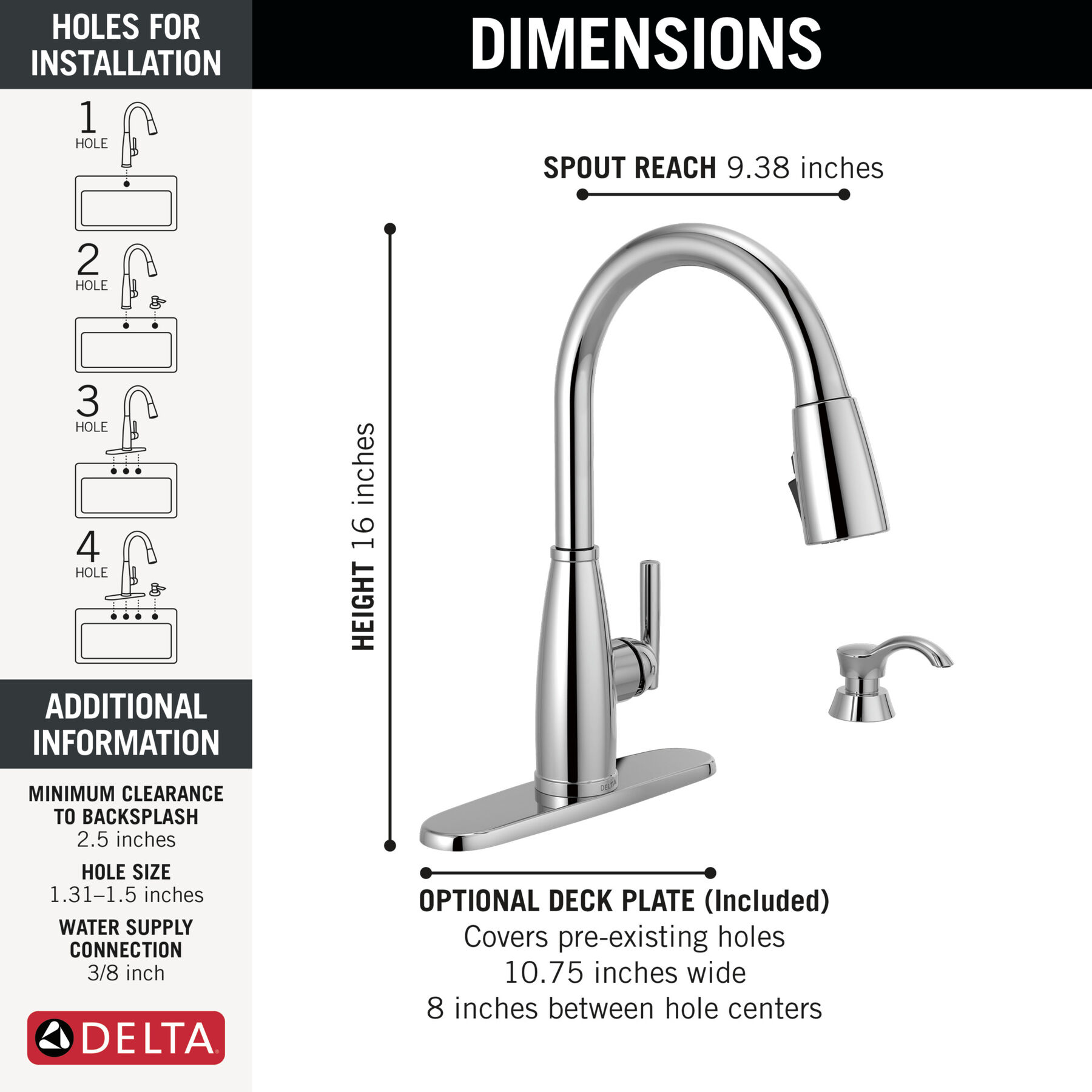 HOLES FOR INSTALLATION

1 HOLE

2 HOLE

3 HOLE

4 HOLE

ADDITIONAL INFORMATION

MINIMUM CLEARANCE TO BACKSPLASH
2.5 inches

HOLE SIZE
1.31–1.5 inches

WATER SUPPLY CONNECTION
3/8 inch

DELTA

DIMENSIONS

SPOUT REACH 9.38 inches

HEIGHT 16 inches

DELTA

OPTIONAL DECK PLATE (Included)
Covers pre-existing holes
10.75 inches wide
8 inches between hole centers