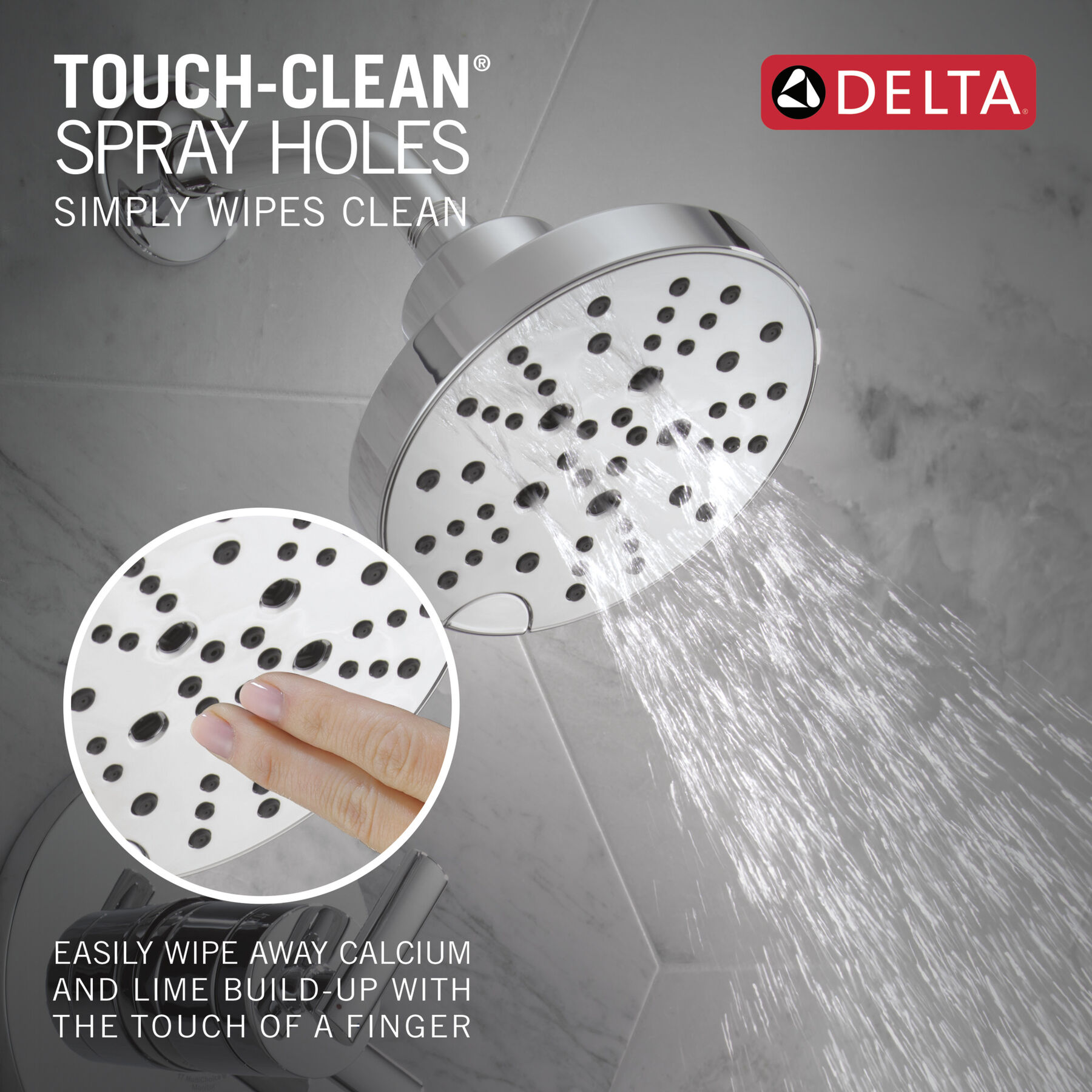 TOUCH-CLEAN®
SPRAY HOLES
SIMPLY WIPES CLEAN

DELTA®

EASILY WIPE AWAY CALCIUM AND LIME BUILD-UP WITH THE TOUCH OF A FINGER