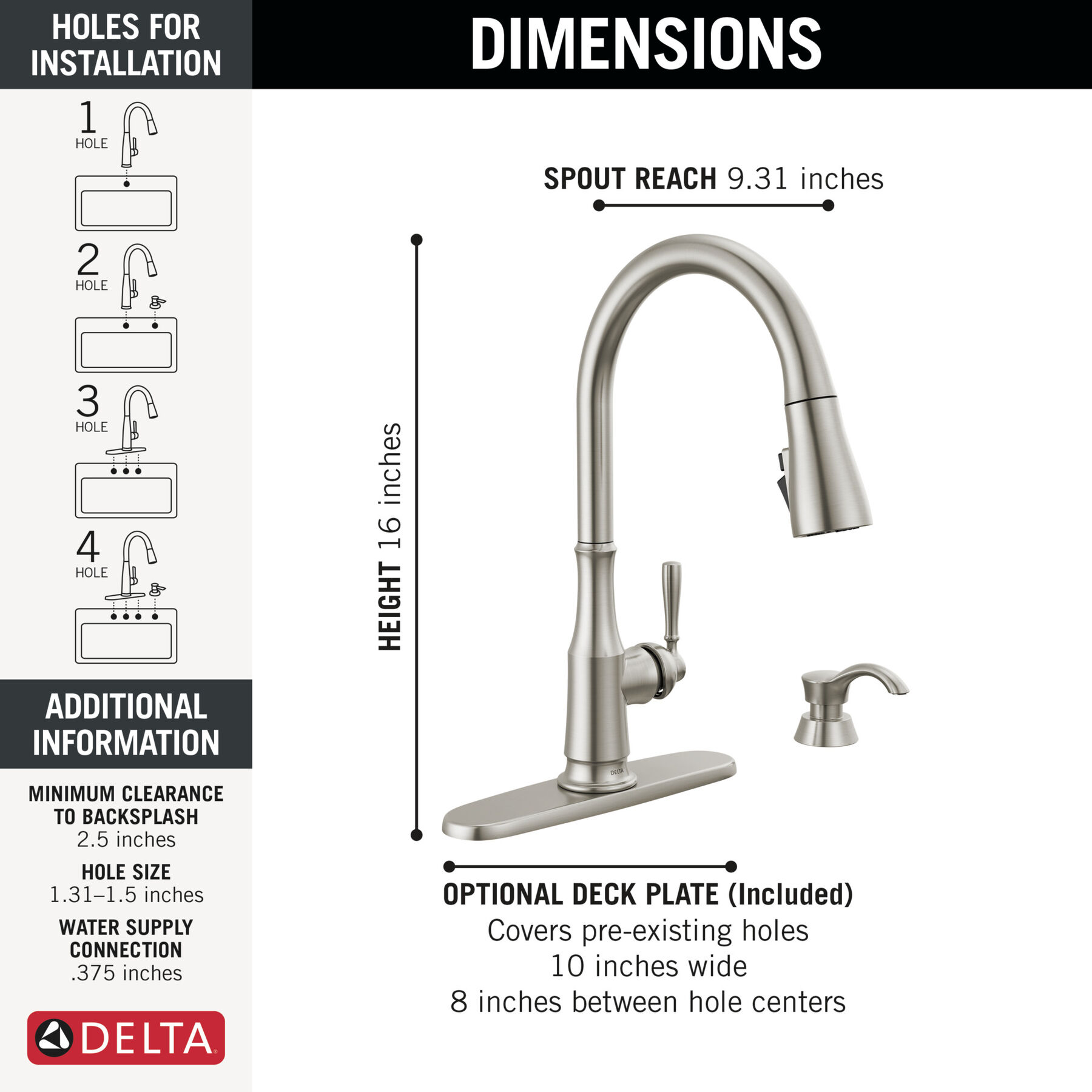 HOLES FOR INSTALLATION

1 HOLE

2 HOLE

3 HOLE

4 HOLE

ADDITIONAL INFORMATION

MINIMUM CLEARANCE TO BACKSPLASH
2.5 inches

HOLE SIZE
1.31–1.5 inches

WATER SUPPLY CONNECTION
.375 inches

DELTA

DIMENSIONS

SPOUT REACH 9.31 inches

HEIGHT 16 inches

DELTA

OPTIONAL DECK PLATE (Included)
Covers pre-existing holes
10 inches wide
8 inches between hole centers