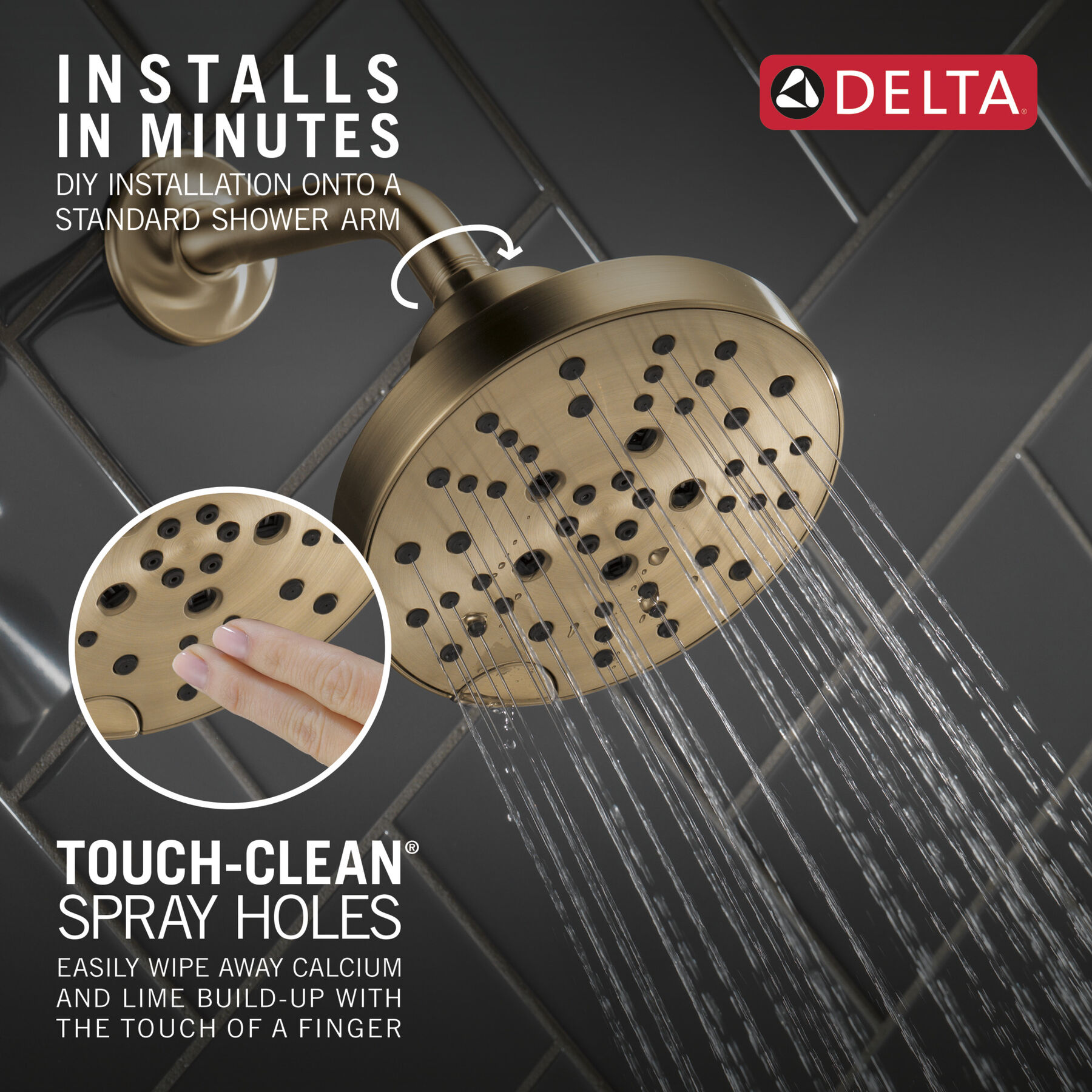 INSTALLS IN MINUTES
DIY INSTALLATION ONTO A STANDARD SHOWER ARM

DELTA®

TOUCH-CLEAN® SPRAY HOLES
EASILY WIPE AWAY CALCIUM AND LIME BUILD-UP WITH THE TOUCH OF A FINGER