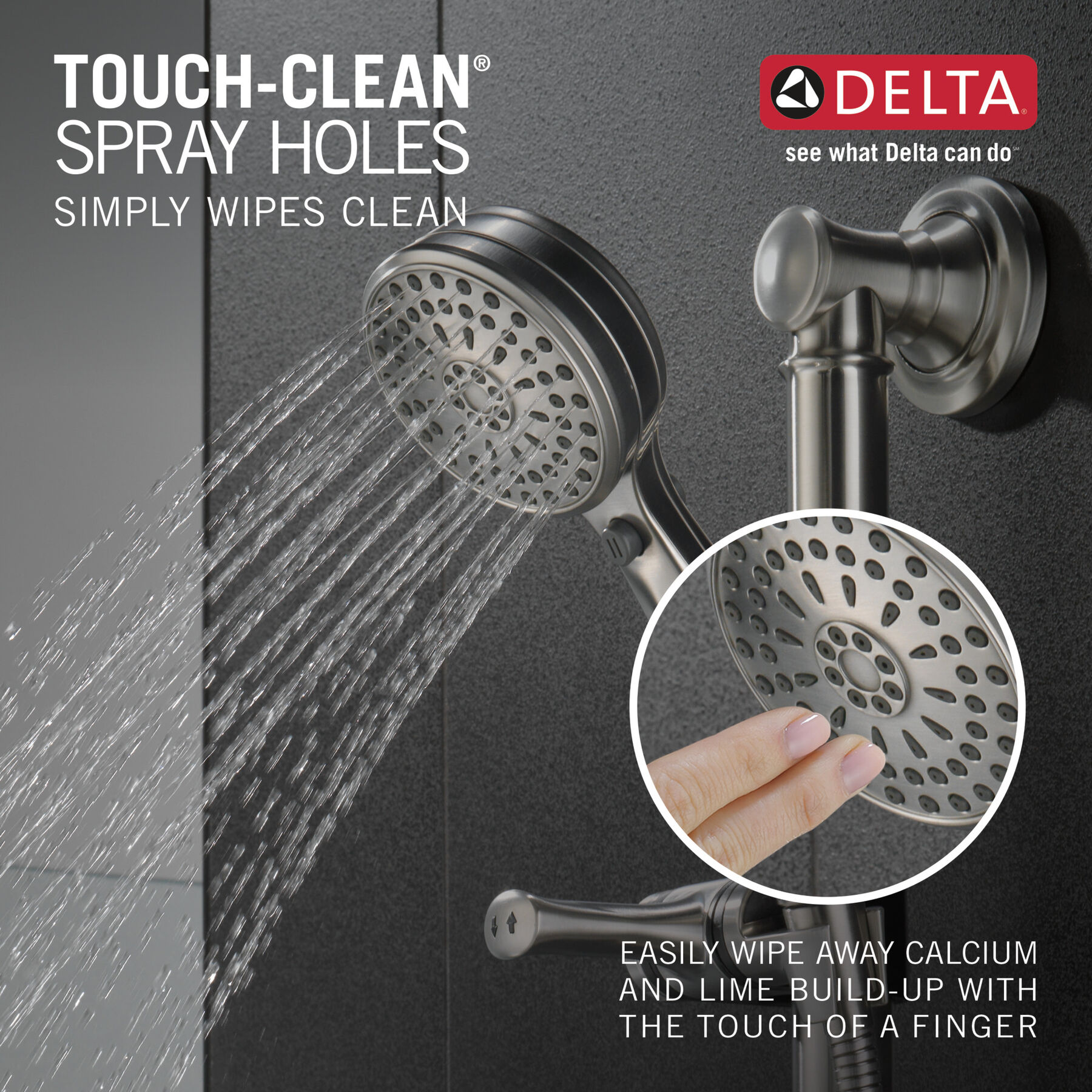 TOUCH-CLEAN®
SPRAY HOLES
SIMPLY WIPES CLEAN

DELTA®
see what Delta can do℠

EASILY WIPE AWAY CALCIUM AND LIME BUILD-UP WITH THE TOUCH OF A FINGER