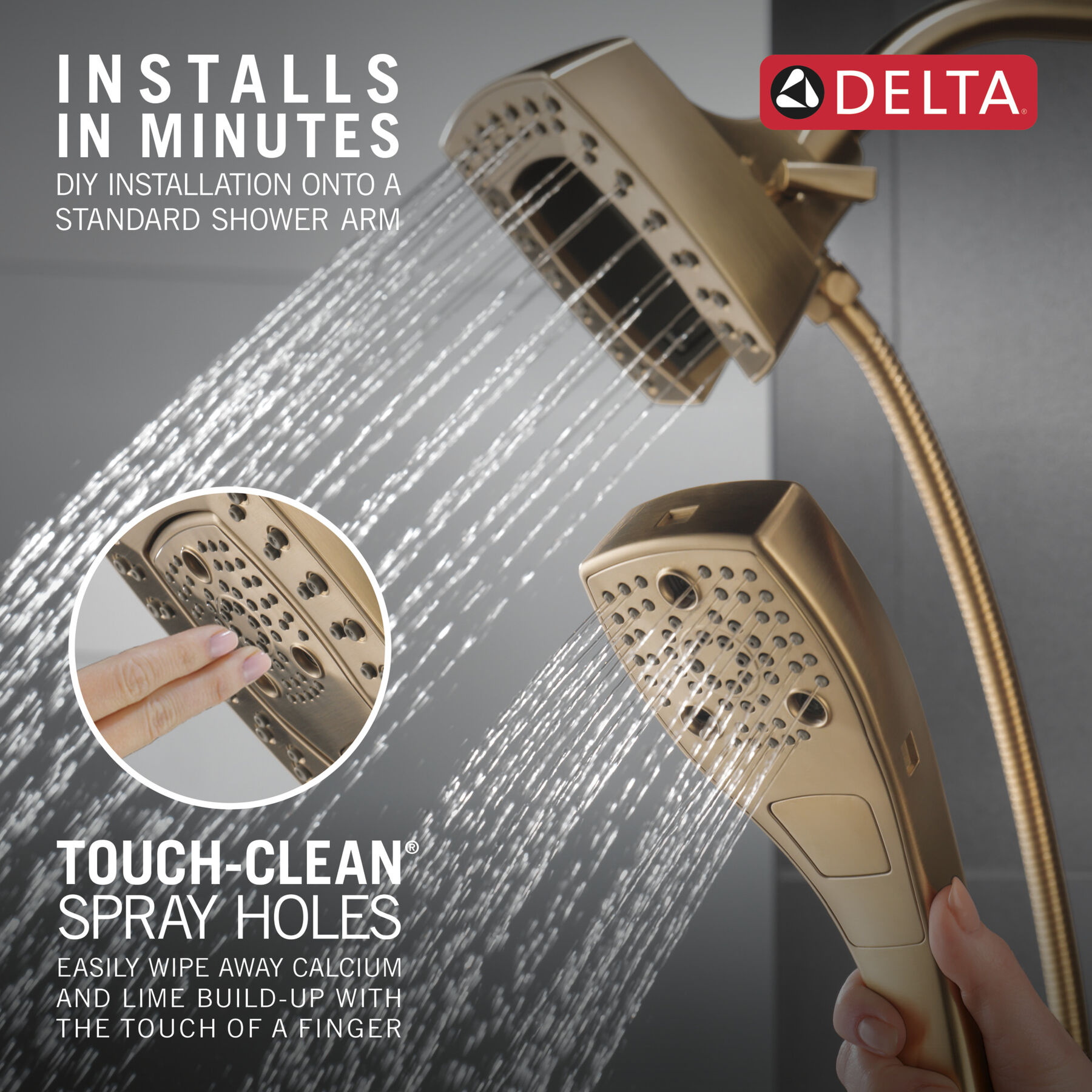 INSTALLS IN MINUTES
DIY INSTALLATION ONTO A STANDARD SHOWER ARM

DELTA®

TOUCH-CLEAN® SPRAY HOLES
EASILY WIPE AWAY CALCIUM AND LIME BUILD-UP WITH THE TOUCH OF A FINGER