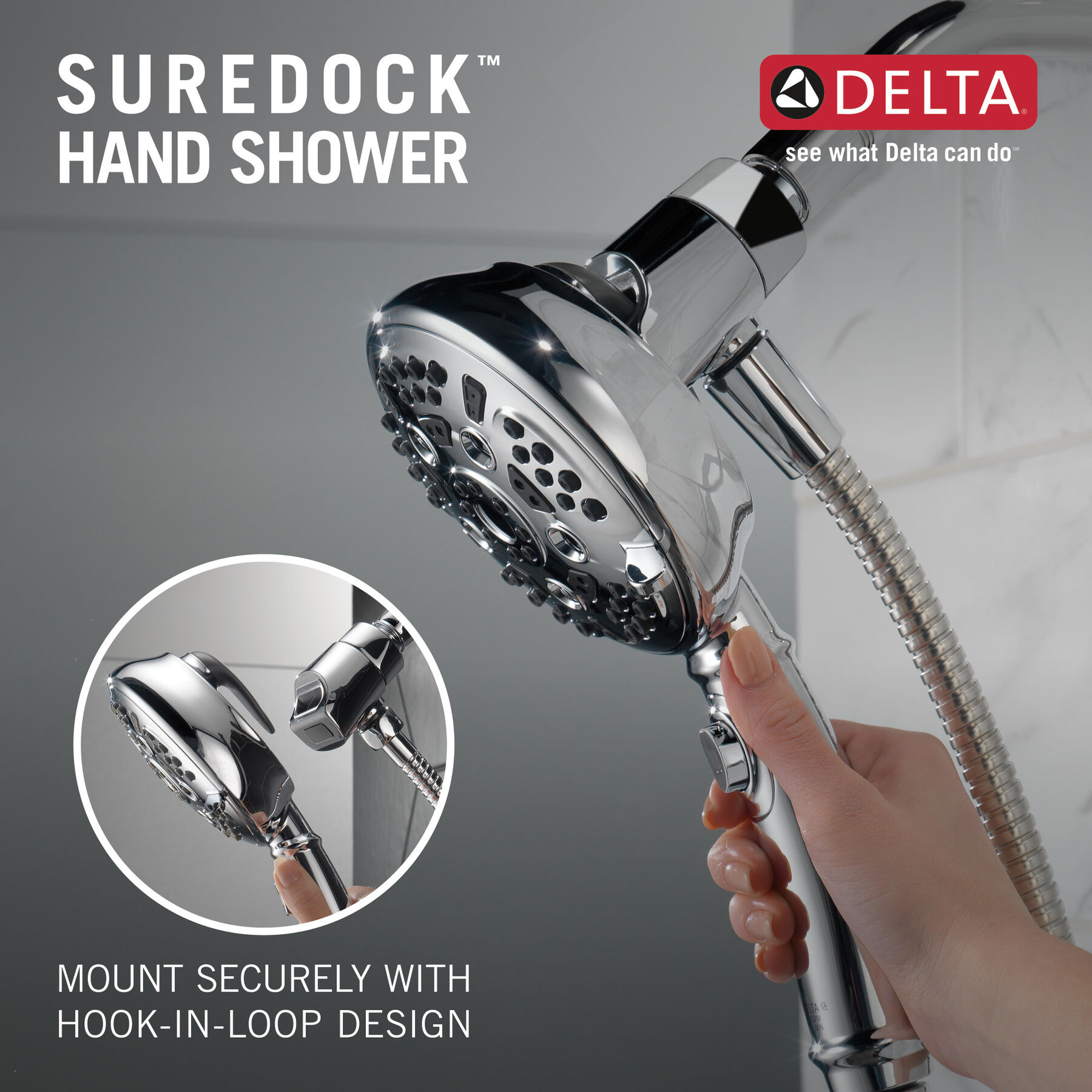 SUREDOCK™
HAND SHOWER

DELTA®
see what Delta can do℠

MOUNT SECURELY WITH HOOK-IN-LOOP DESIGN