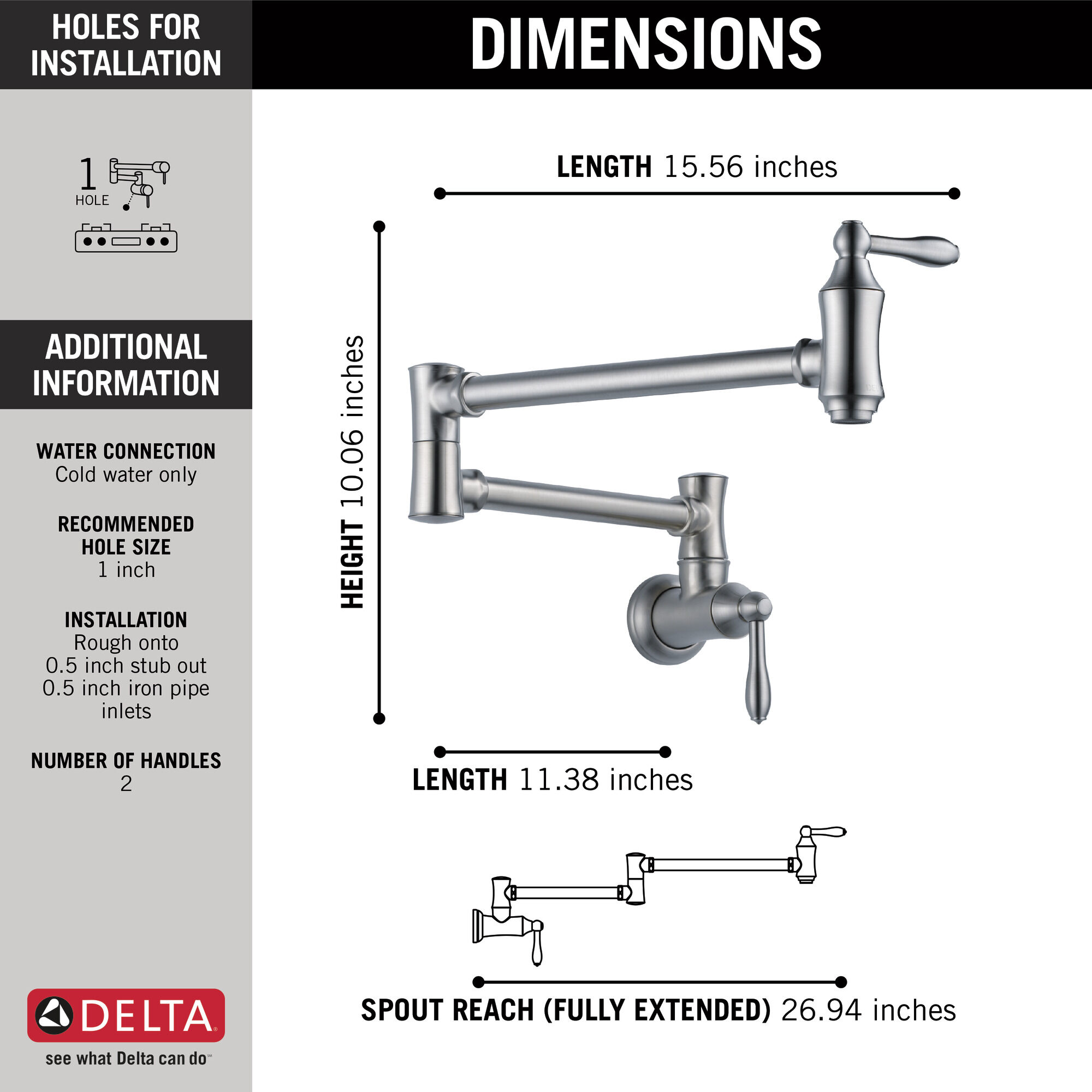 HOLES FOR INSTALLATION

1 HOLE

ADDITIONAL INFORMATION

WATER CONNECTION
Cold water only

RECOMMENDED HOLE SIZE
1 inch

INSTALLATION
Rough onto
0.5 inch stub out
0.5 inch iron pipe inlets

NUMBER OF HANDLES
2

DELTA
see what Delta can do℠

DIMENSIONS

LENGTH 15.56 inches

HEIGHT 10.06 inches

LENGTH 11.38 inches

SPOUT REACH (FULLY EXTENDED) 26.94 inches