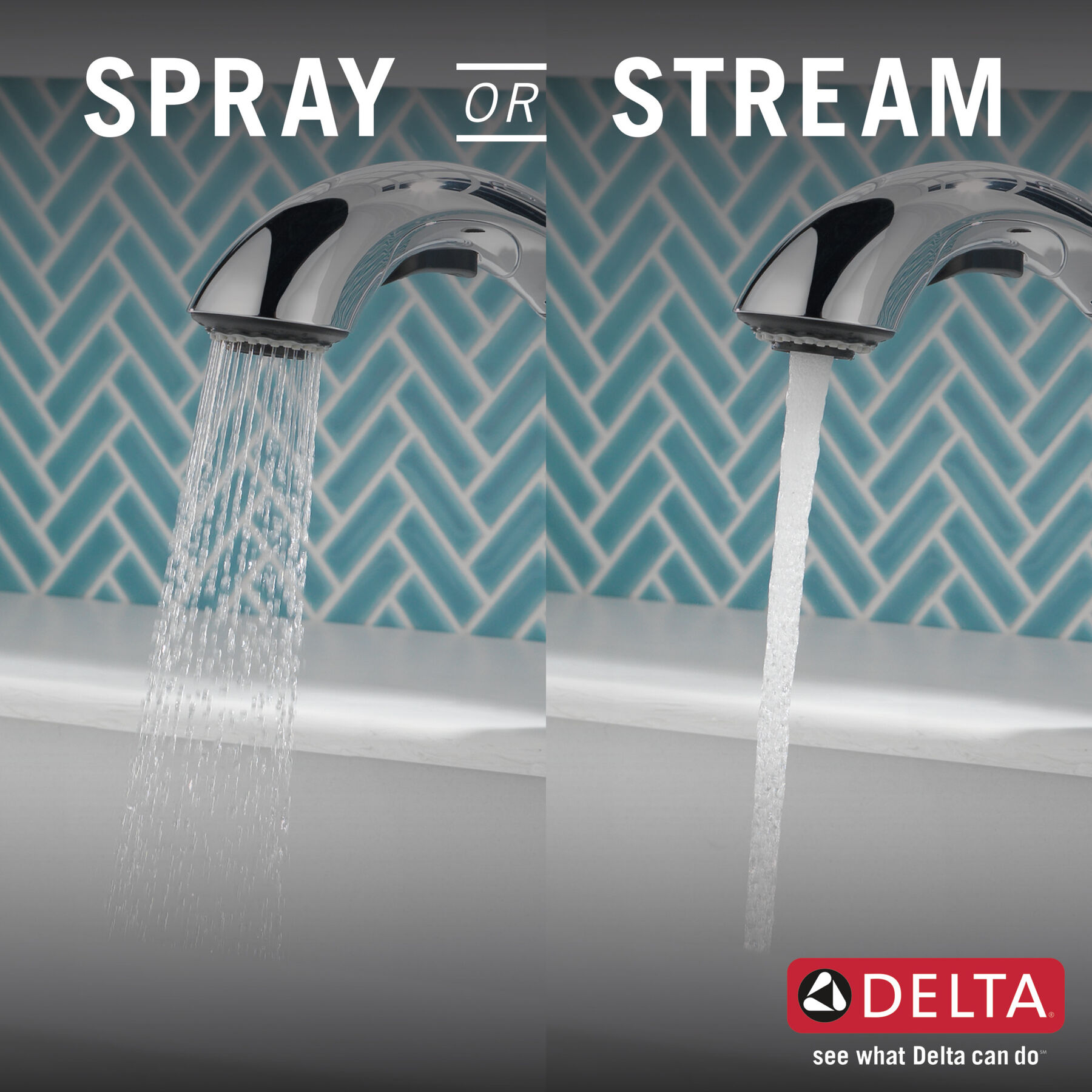 SPRAY OR STREAM

DELTA®

see what Delta can do℠