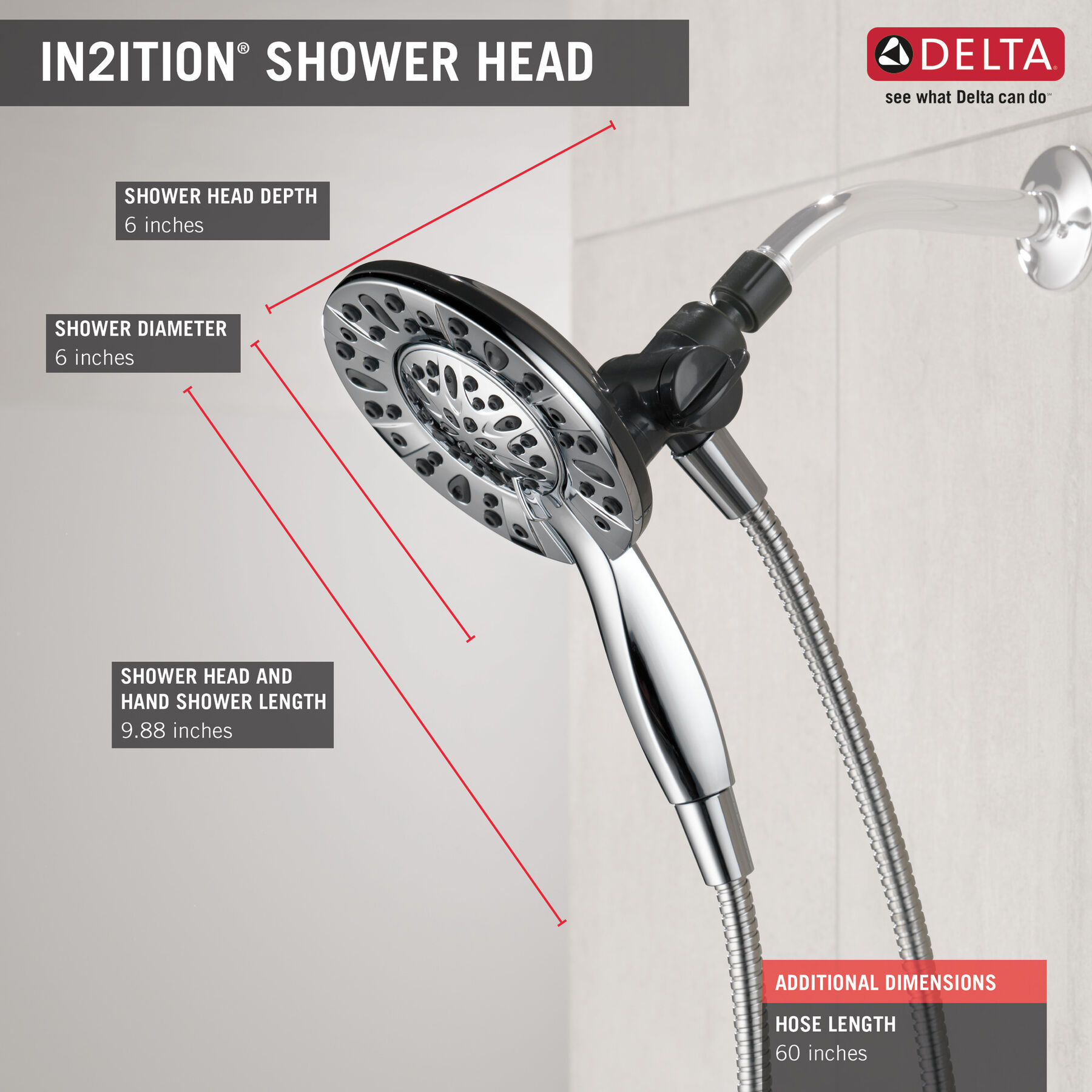 IN2ITION® SHOWER HEAD

DELTA
see what Delta can do℠

SHOWER HEAD DEPTH
6 inches

SHOWER DIAMETER
6 inches

SHOWER HEAD AND HAND SHOWER LENGTH
9.88 inches

ADDITIONAL DIMENSIONS

HOSE LENGTH
60 inches