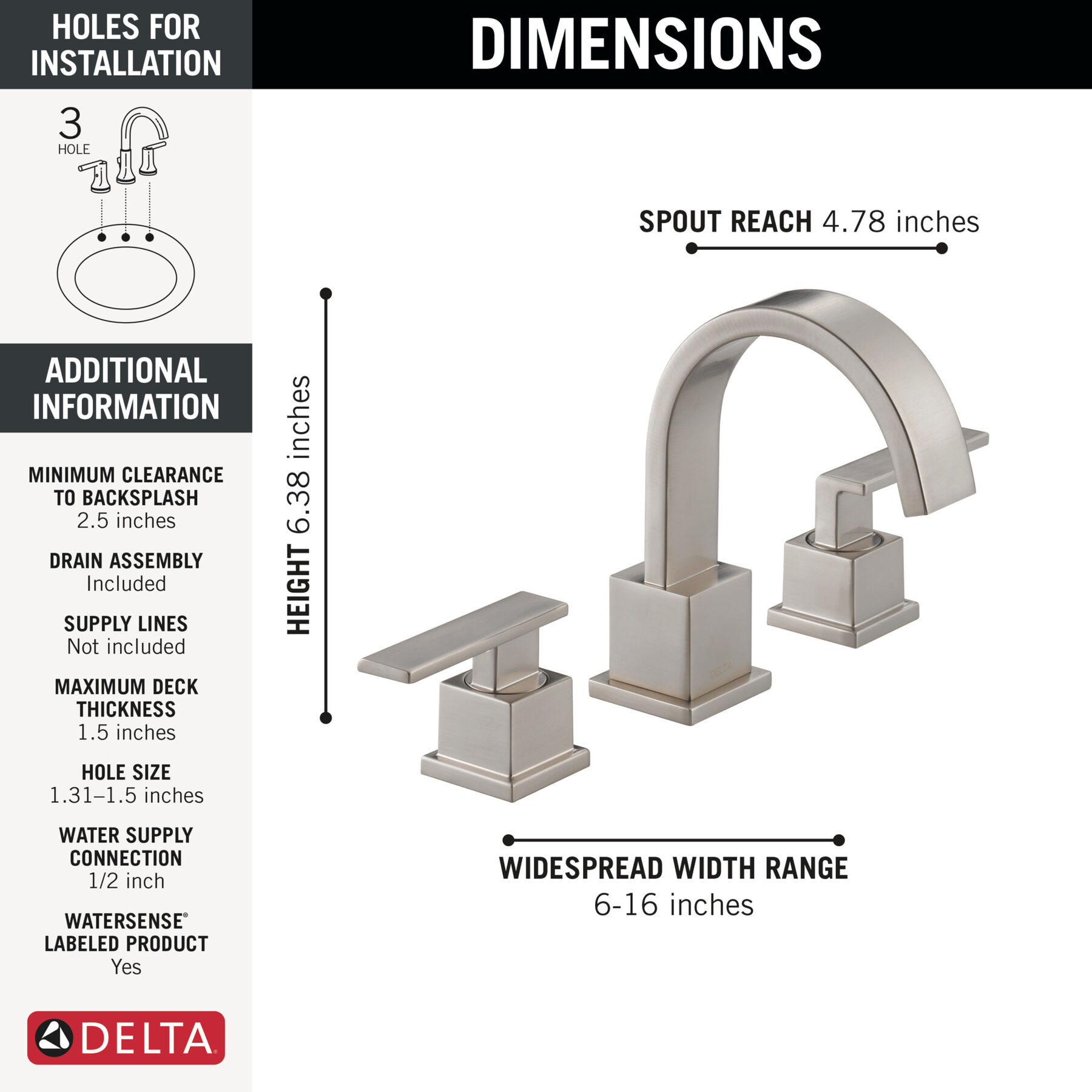 HOLES FOR INSTALLATION

3
HOLE

ADDITIONAL INFORMATION

MINIMUM CLEARANCE TO BACKSPLASH
2.5 inches

DRAIN ASSEMBLY
Included

SUPPLY LINES
Not included

MAXIMUM DECK THICKNESS
1.5 inches

HOLE SIZE
1.31–1.5 inches

WATER SUPPLY CONNECTION
1/2 inch

WATERSENSE® LABELED PRODUCT
Yes

DELTA

DIMENSIONS

SPOUT REACH 4.78 inches

HEIGHT 6.38 inches

DELTA

WIDESPREAD WIDTH RANGE
6-16 inches