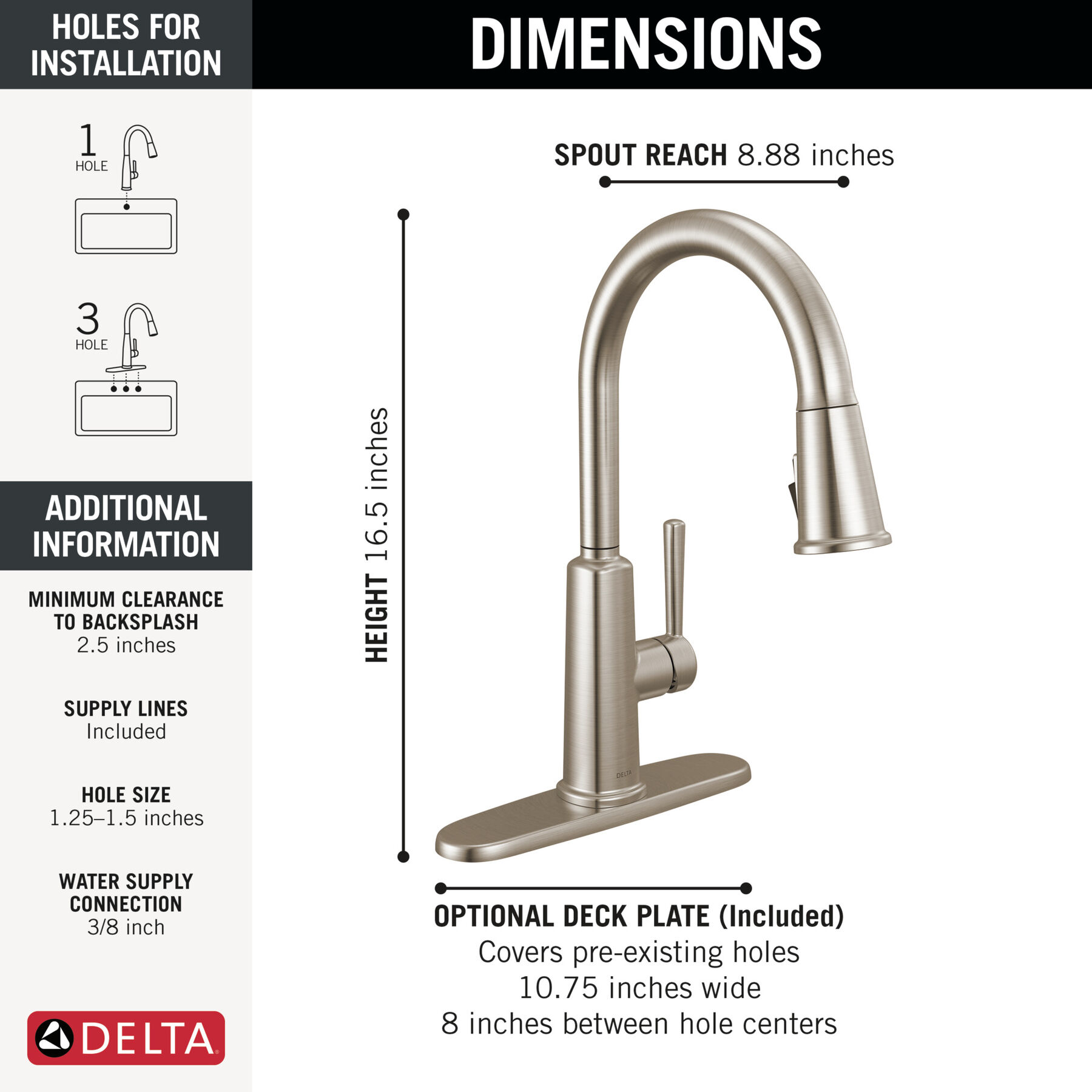 HOLES FOR INSTALLATION

1 HOLE

3 HOLE

ADDITIONAL INFORMATION

MINIMUM CLEARANCE TO BACKSPLASH
2.5 inches

SUPPLY LINES
Included

HOLE SIZE
1.25–1.5 inches

WATER SUPPLY CONNECTION
3/8 inch

DELTA

DIMENSIONS

SPOUT REACH 8.88 inches

HEIGHT 16.5 inches

DELTA

OPTIONAL DECK PLATE (Included)
Covers pre-existing holes
10.75 inches wide
8 inches between hole centers