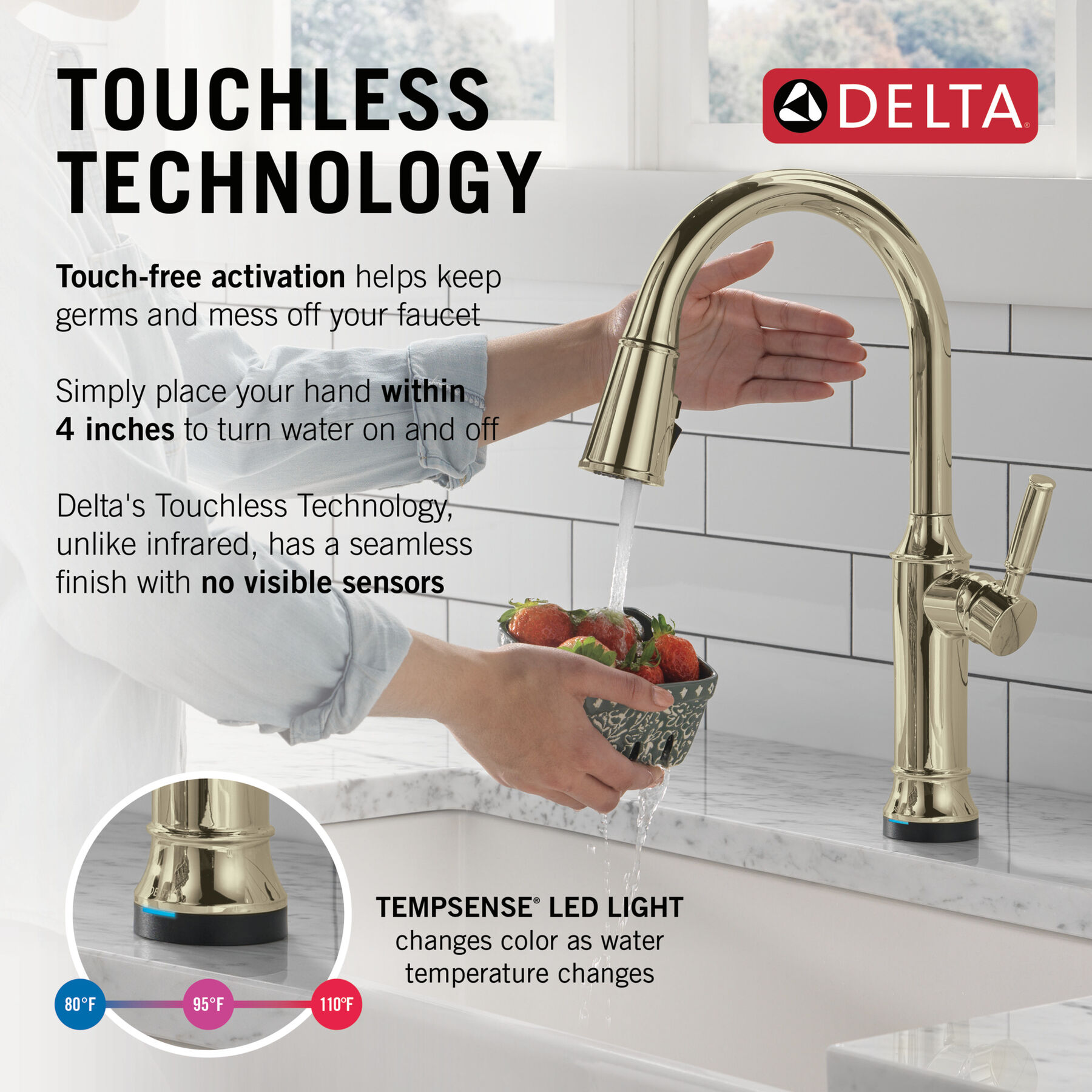 TOUCHLESS TECHNOLOGY

DELTA®

Touch-free activation helps keep germs and mess off your faucet

Simply place your hand within 4 inches to turn water on and off

Delta's Touchless Technology, unlike infrared, has a seamless finish with no visible sensors

TEMPSENSE® LED LIGHT changes color as water temperature changes

80°F 95°F 110°F