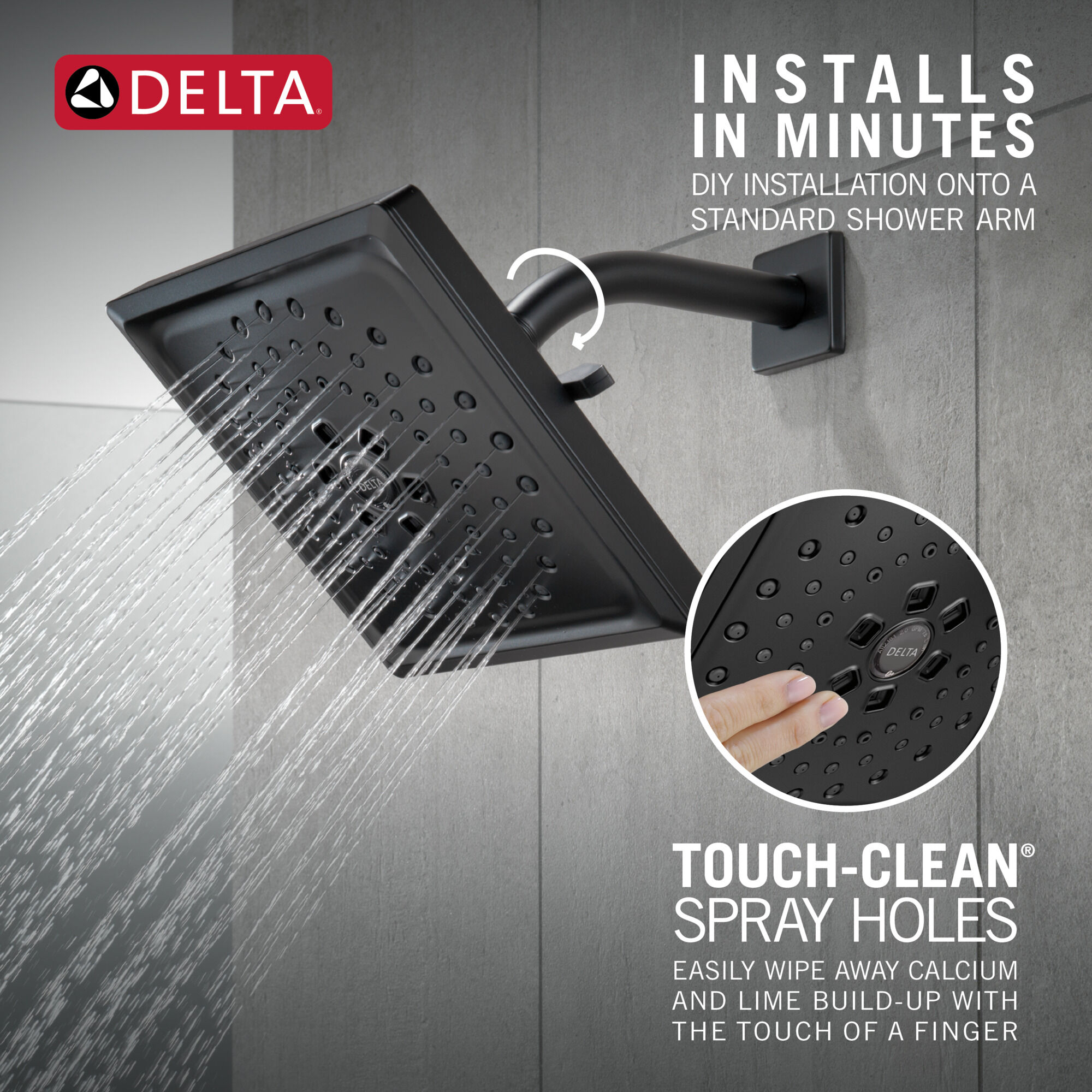 DELTA®

INSTALLS IN MINUTES
DIY INSTALLATION ONTO A STANDARD SHOWER ARM

DELTA

DELTA

TOUCH-CLEAN® SPRAY HOLES
EASILY WIPE AWAY CALCIUM AND LIME BUILD-UP WITH THE TOUCH OF A FINGER