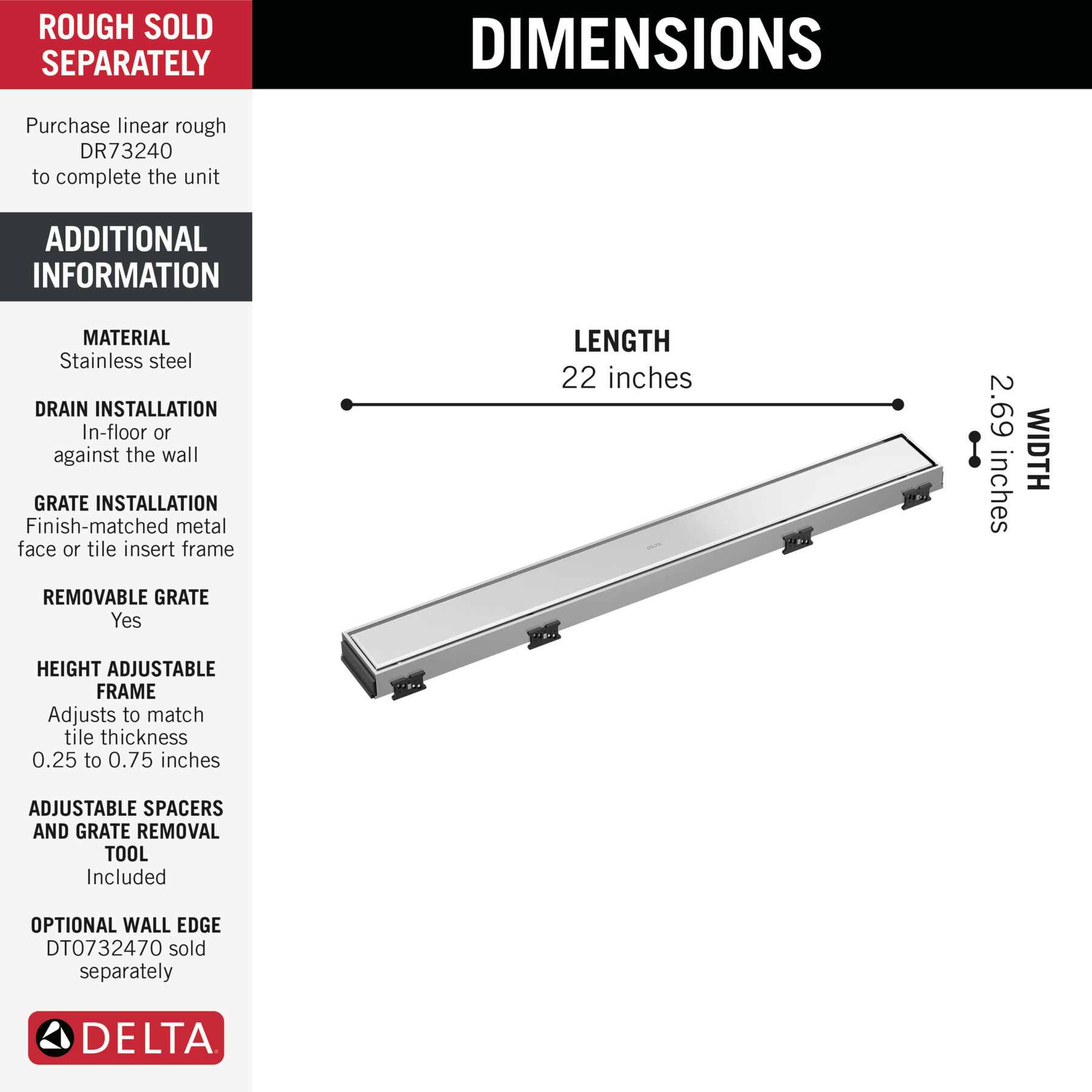 ROUGH SOLD SEPARATELY

Purchase linear rough DR73240 to complete the unit

ADDITIONAL INFORMATION

MATERIAL
Stainless steel

DRAIN INSTALLATION
In-floor or against the wall

GRATE INSTALLATION
Finish-matched metal face or tile insert frame

REMOVABLE GRATE
Yes

HEIGHT ADJUSTABLE FRAME
Adjusts to match tile thickness 0.25 to 0.75 inches

ADJUSTABLE SPACERS AND GRATE REMOVAL TOOL
Included

OPTIONAL WALL EDGE
DT0732470 sold separately

DELTA

DIMENSIONS

LENGTH
22 inches

WIDTH
2.69 inches

DELTA