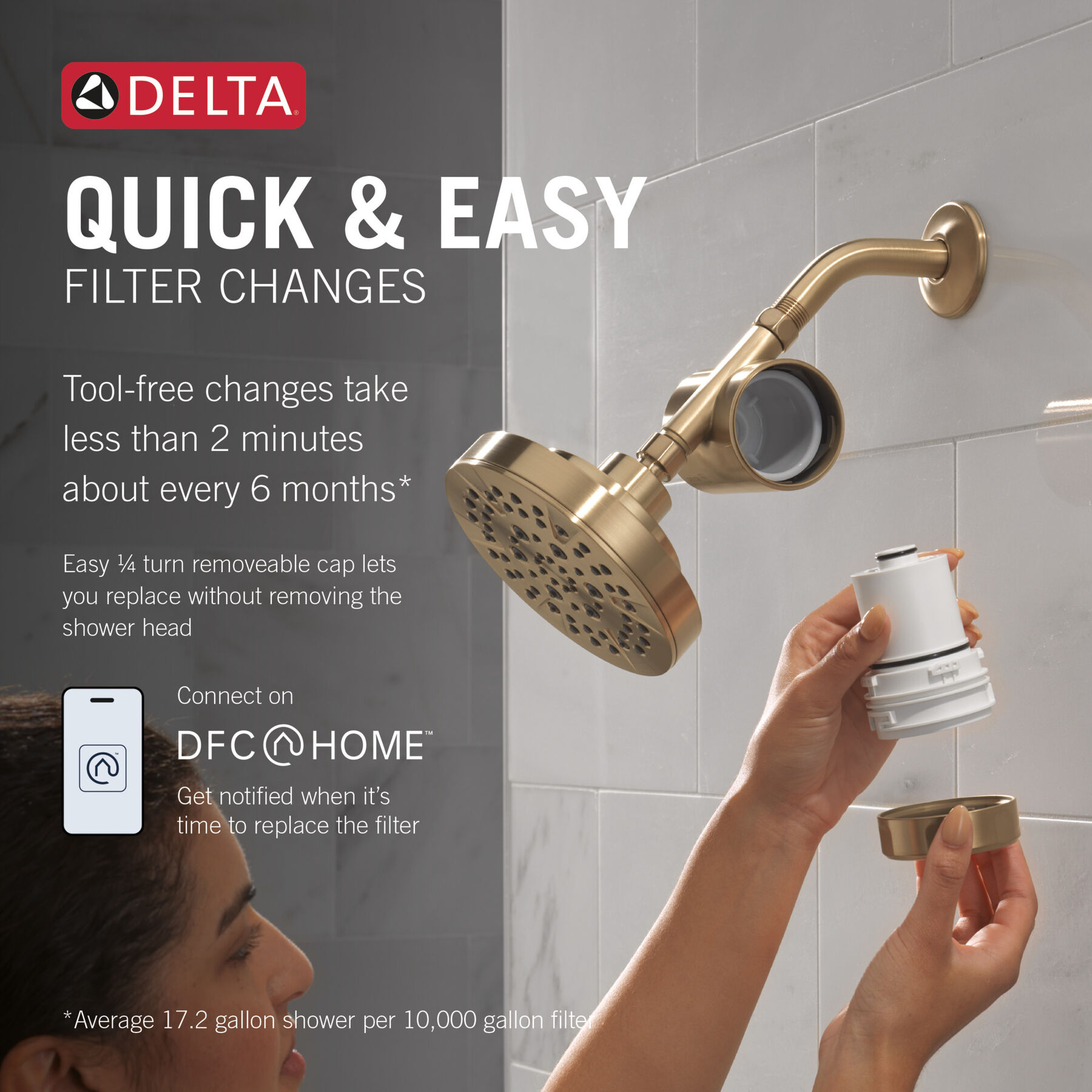 DELTA

QUICK & EASY
FILTER CHANGES

Tool-free changes take less than 2 minutes about every 6 months*

Easy ¼ turn removeable cap lets you replace without removing the shower head

Connect on
DFC HOME™
Get notified when it's time to replace the filter

*Average 17.2 gallon shower per 10,000 gallon filter