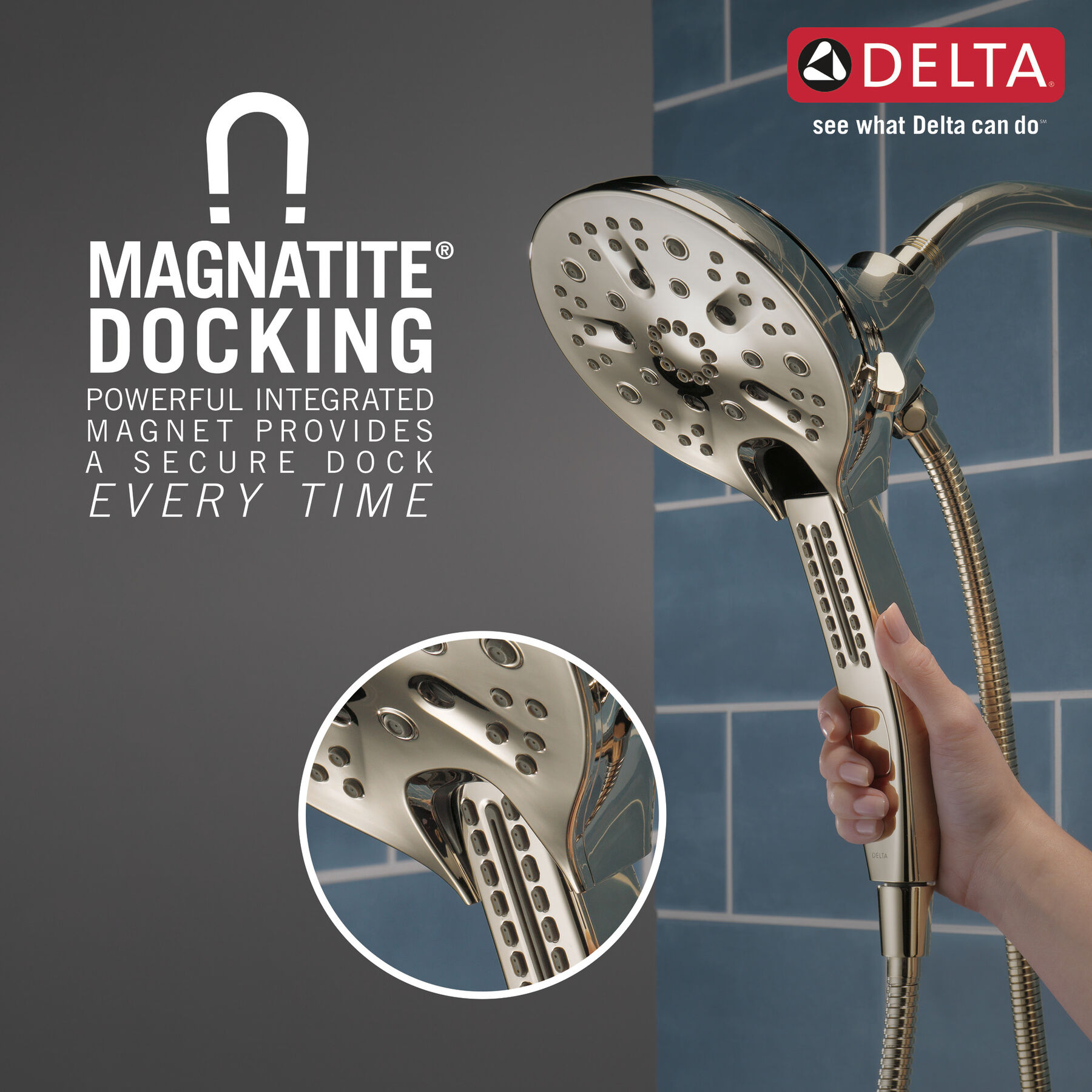 DELTA®
see what Delta can do℠

MAGNATITE®
DOCKING
POWERFUL INTEGRATED MAGNET PROVIDES A SECURE DOCK
EVERY TIME

DELTA