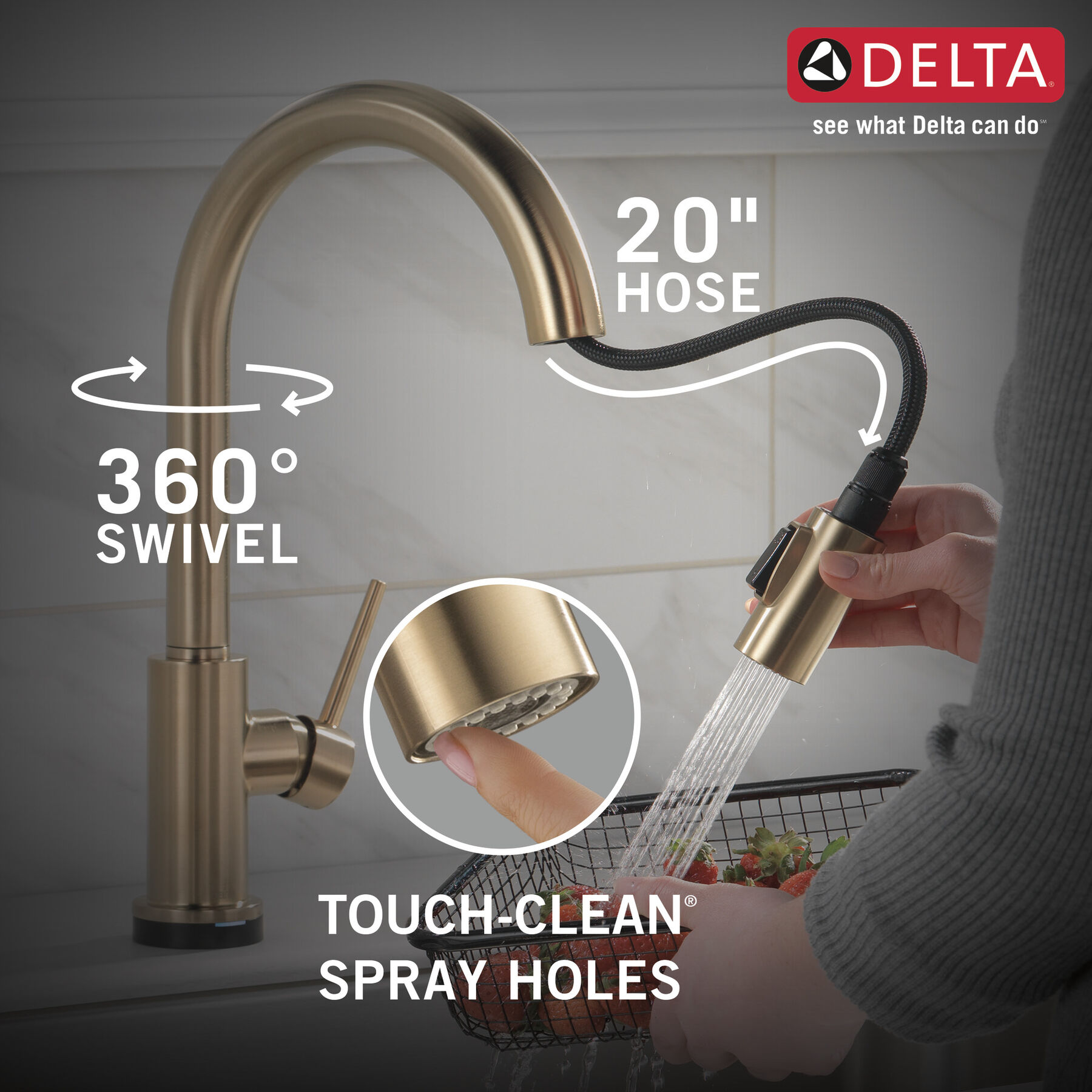 DELTA®
see what Delta can do℠

20"
HOSE

360°
SWIVEL

TOUCH-CLEAN®
SPRAY HOLES