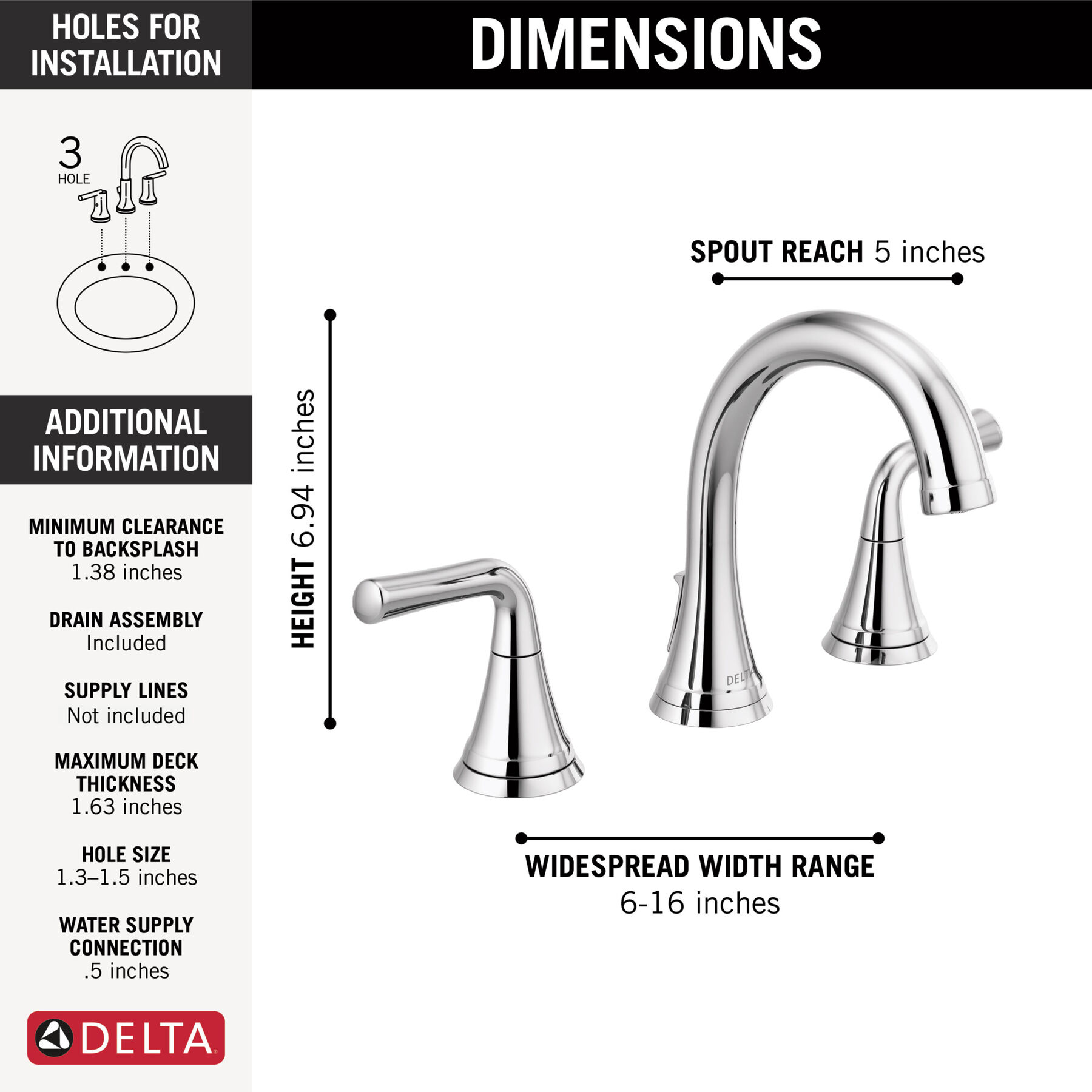 HOLES FOR INSTALLATION

3
HOLE

ADDITIONAL INFORMATION

MINIMUM CLEARANCE TO BACKSPLASH
1.38 inches

DRAIN ASSEMBLY
Included

SUPPLY LINES
Not included

MAXIMUM DECK THICKNESS
1.63 inches

HOLE SIZE
1.3–1.5 inches

WATER SUPPLY CONNECTION
.5 inches

DELTA

DIMENSIONS

SPOUT REACH 5 inches

HEIGHT 6.94 inches

DELTA

WIDESPREAD WIDTH RANGE
6-16 inches