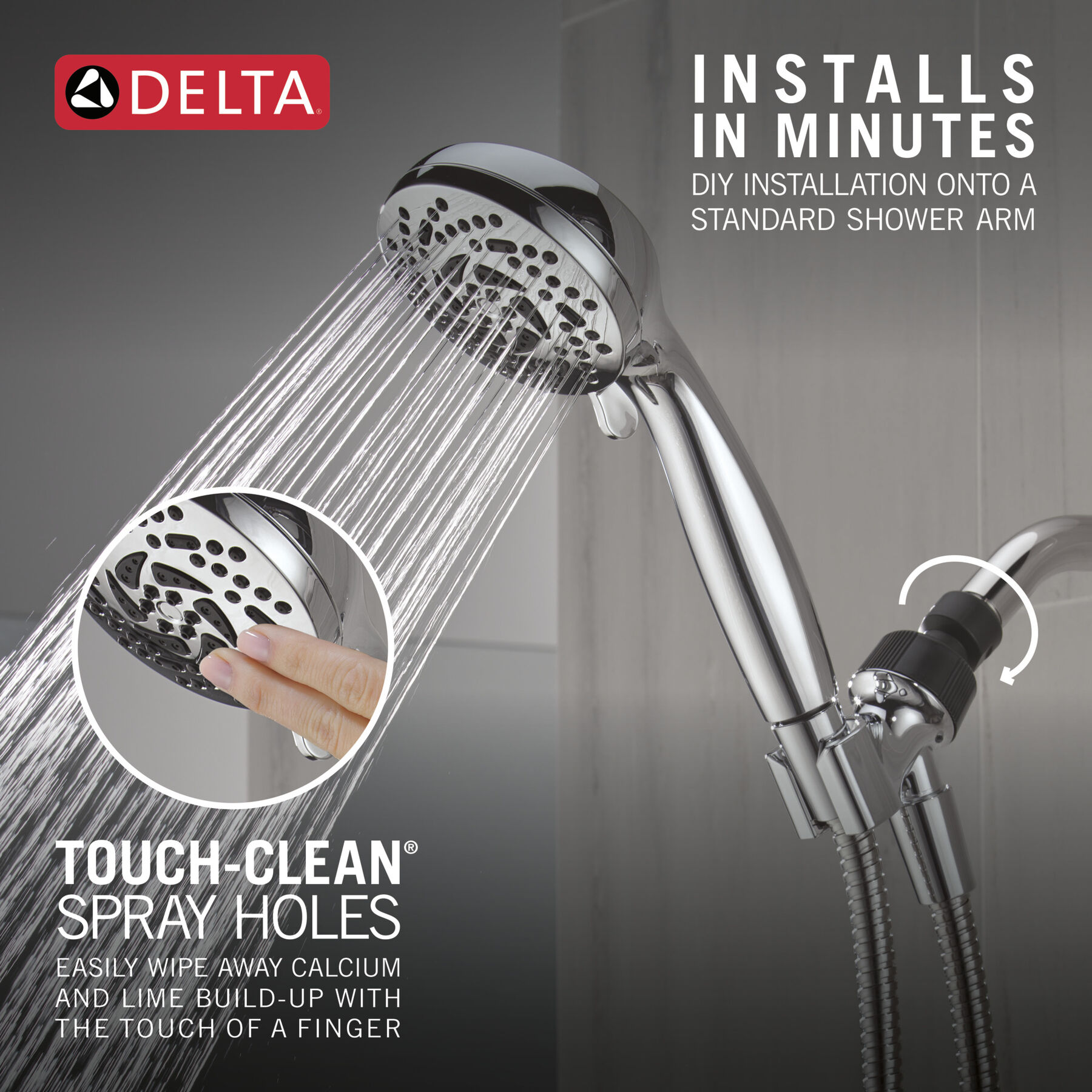 DELTA®

INSTALLS IN MINUTES
DIY INSTALLATION ONTO A STANDARD SHOWER ARM

TOUCH-CLEAN®
SPRAY HOLES
EASILY WIPE AWAY CALCIUM AND LIME BUILD-UP WITH THE TOUCH OF A FINGER