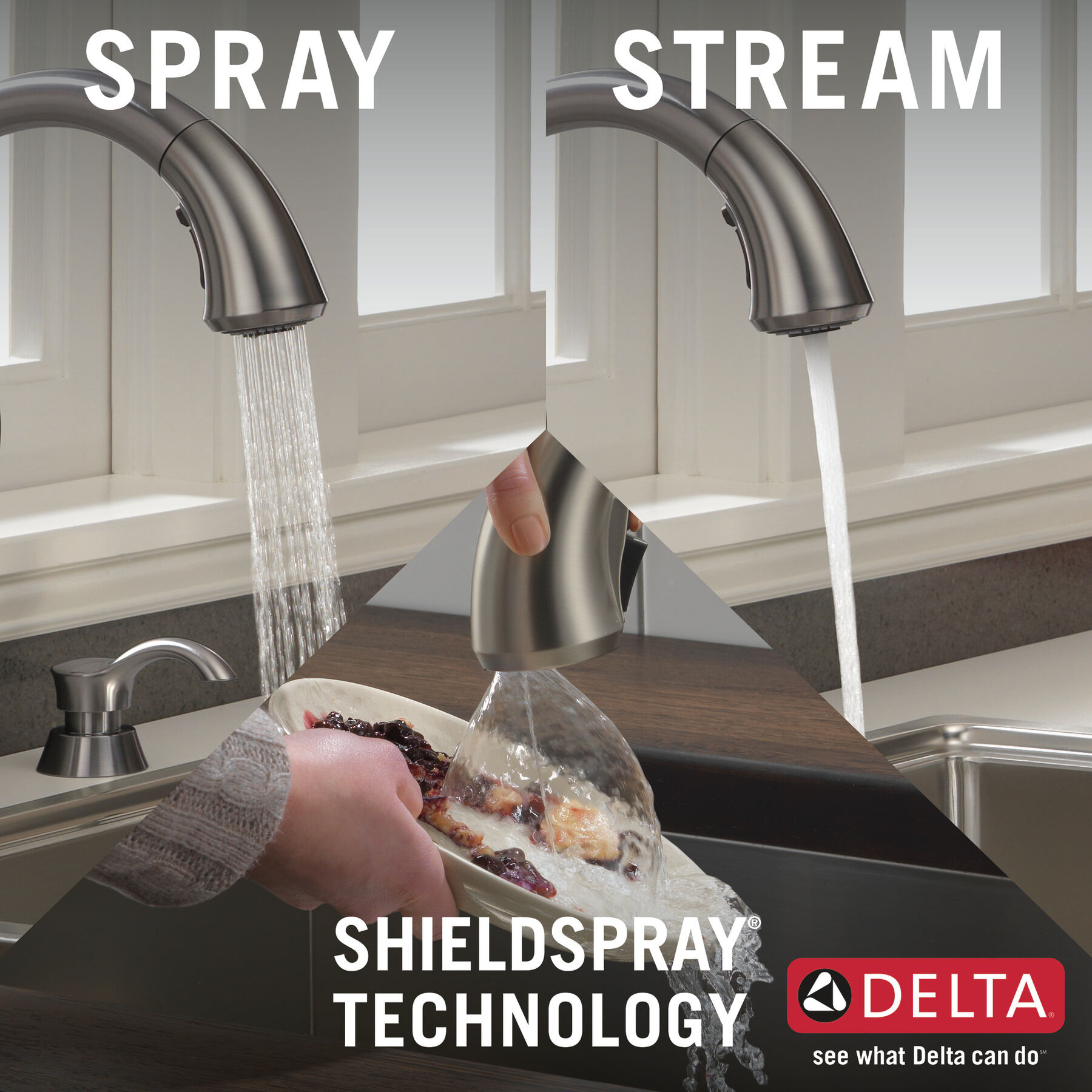 SPRAY

STREAM

SHIELDSPRAY®
TECHNOLOGY

DELTA®
see what Delta can do℠