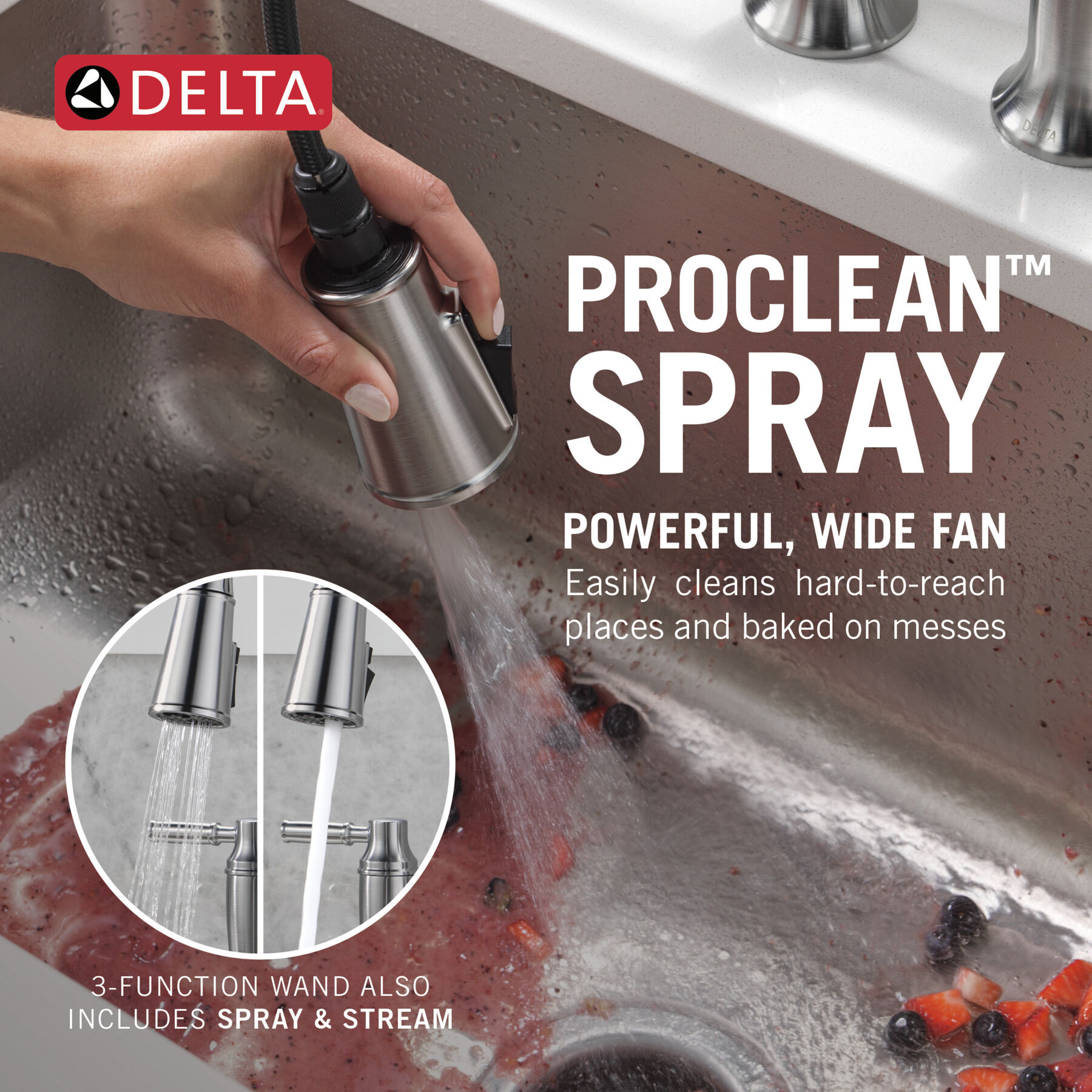 DELTA®

DELTA

PROCLEAN™ SPRAY

POWERFUL, WIDE FAN

Easily cleans hard-to-reach places and baked on messes

3-FUNCTION WAND ALSO INCLUDES SPRAY & STREAM