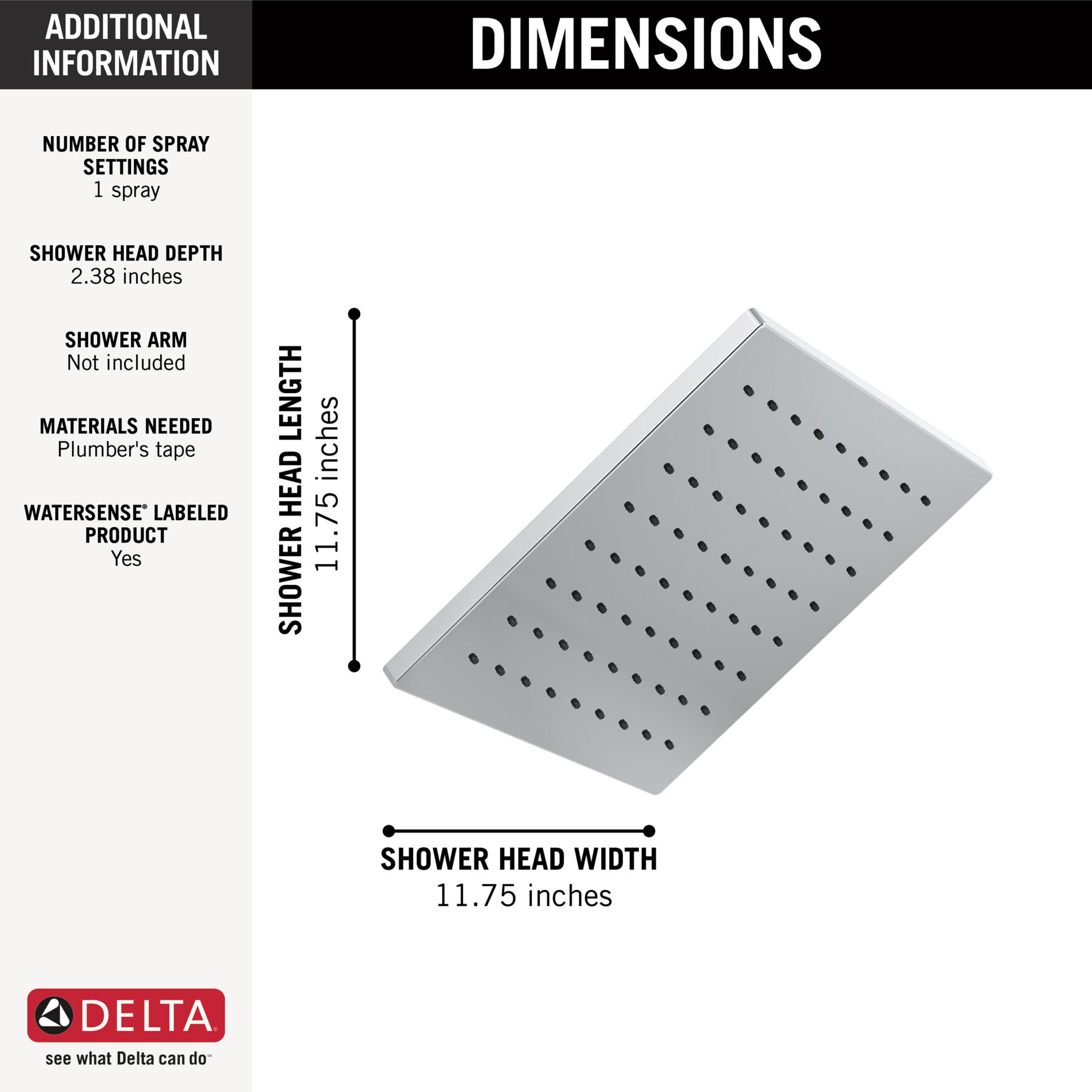 ADDITIONAL INFORMATION

DIMENSIONS

NUMBER OF SPRAY SETTINGS
1 spray

SHOWER HEAD DEPTH
2.38 inches

SHOWER ARM
Not included

MATERIALS NEEDED
Plumber's tape

WATERSENSE® LABELED PRODUCT
Yes

SHOWER HEAD LENGTH
11.75 inches

SHOWER HEAD WIDTH
11.75 inches

DELTA®
see what Delta can do℠