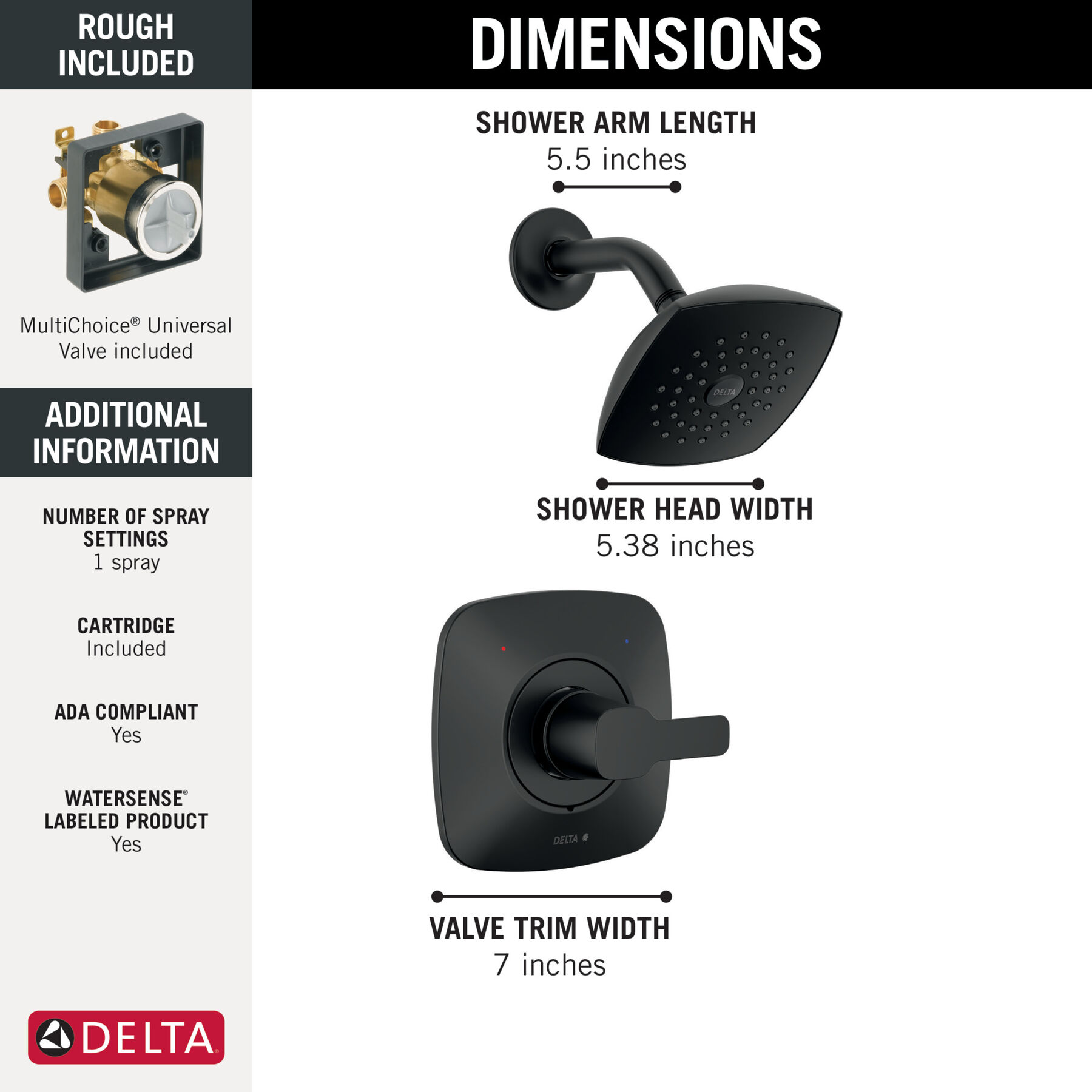 ROUGH INCLUDED

MultiChoice® Universal Valve included

ADDITIONAL INFORMATION

NUMBER OF SPRAY SETTINGS
1 spray

CARTRIDGE
Included

ADA COMPLIANT
Yes

WATERSENSE® LABELED PRODUCT
Yes

DELTA

DIMENSIONS

SHOWER ARM LENGTH
5.5 inches

DELTA

SHOWER HEAD WIDTH
5.38 inches

DELTA

VALVE TRIM WIDTH
7 inches