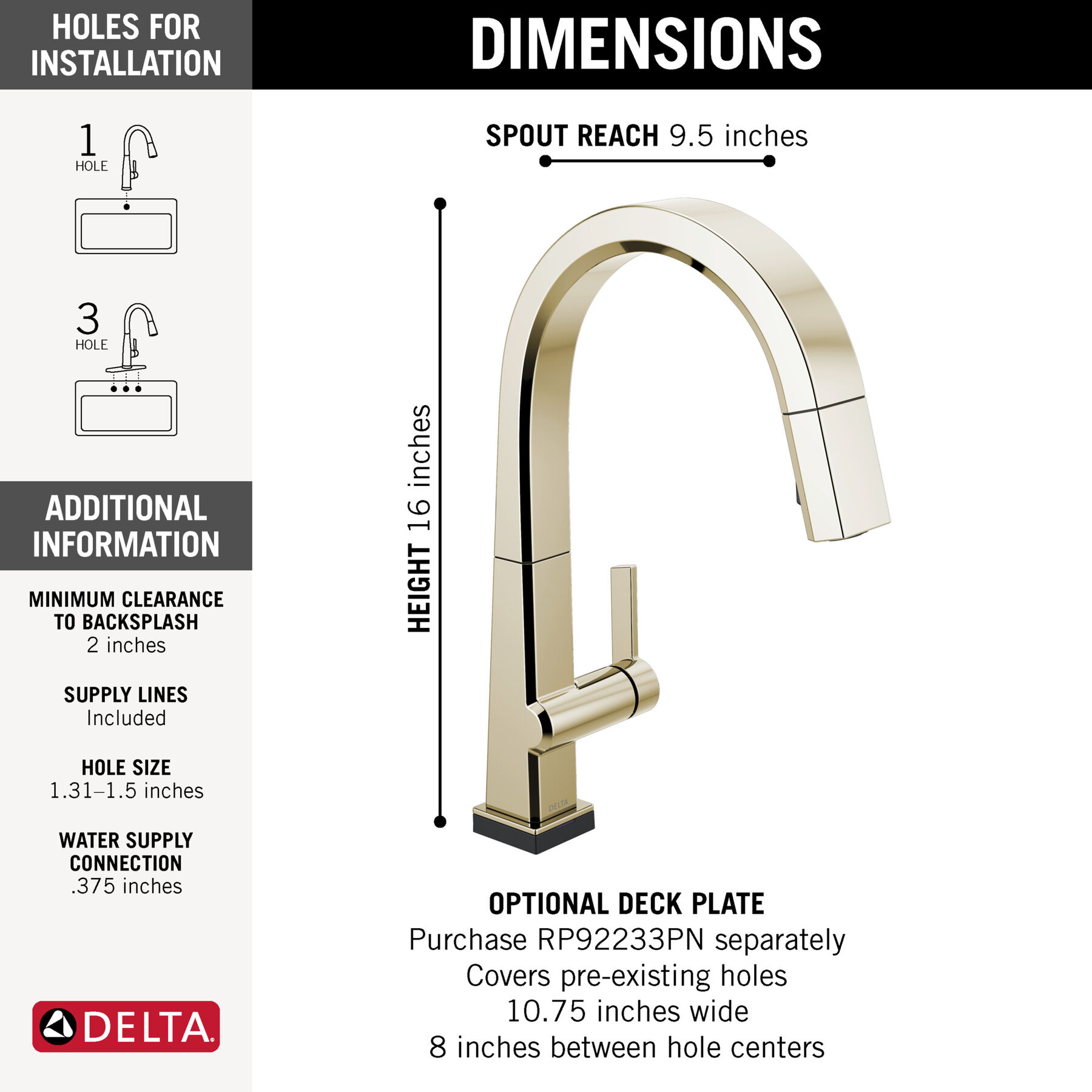 HOLES FOR INSTALLATION

1 HOLE

3 HOLE

ADDITIONAL INFORMATION

MINIMUM CLEARANCE TO BACKSPLASH
2 inches

SUPPLY LINES
Included

HOLE SIZE
1.31–1.5 inches

WATER SUPPLY CONNECTION
.375 inches

DELTA

DIMENSIONS

SPOUT REACH 9.5 inches

HEIGHT 16 inches

DELTA

OPTIONAL DECK PLATE
Purchase RP92233PN separately
Covers pre-existing holes
10.75 inches wide
8 inches between hole centers