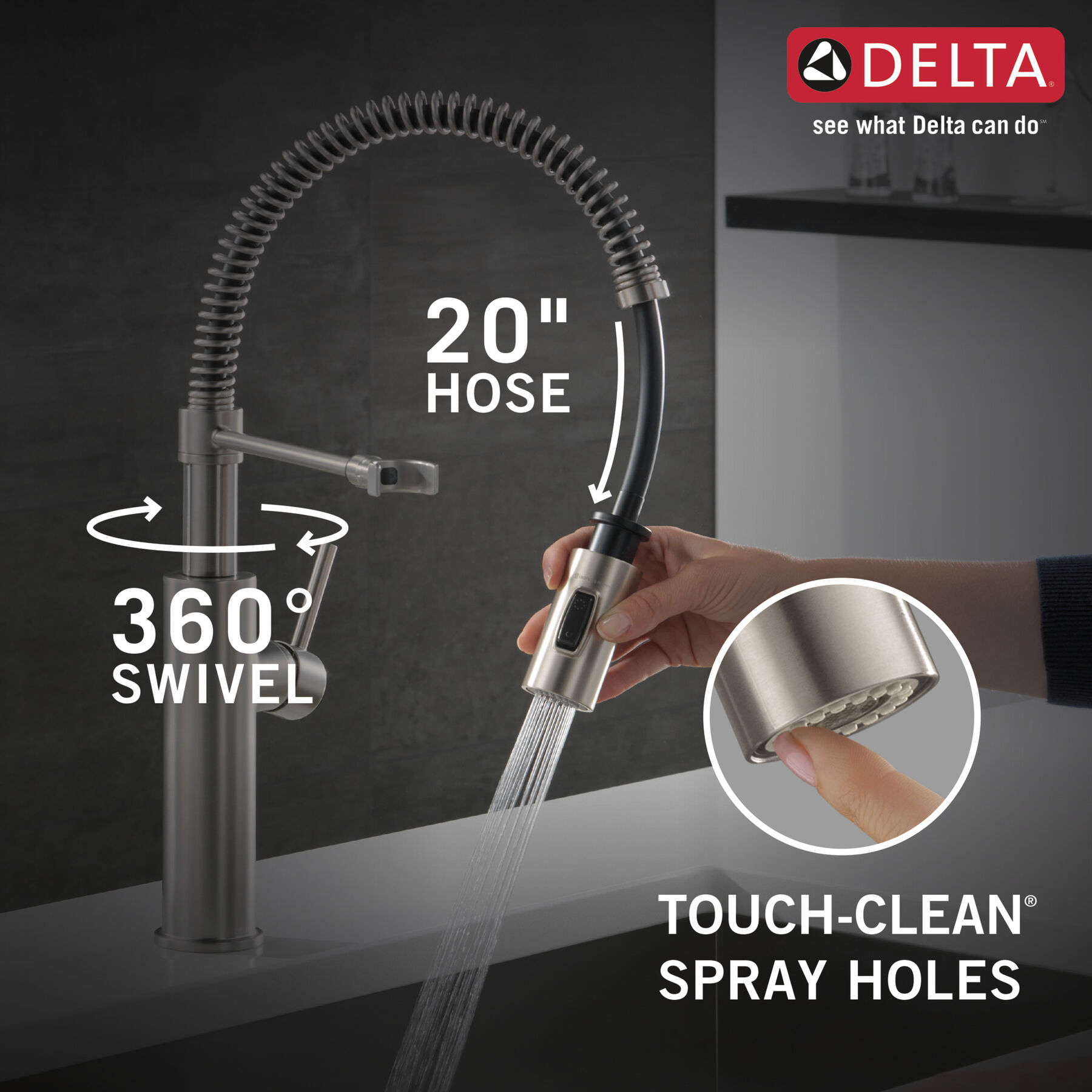 DELTA®
see what Delta can do℠

20"
HOSE

360°
SWIVEL

TOUCH-CLEAN®
SPRAY HOLES