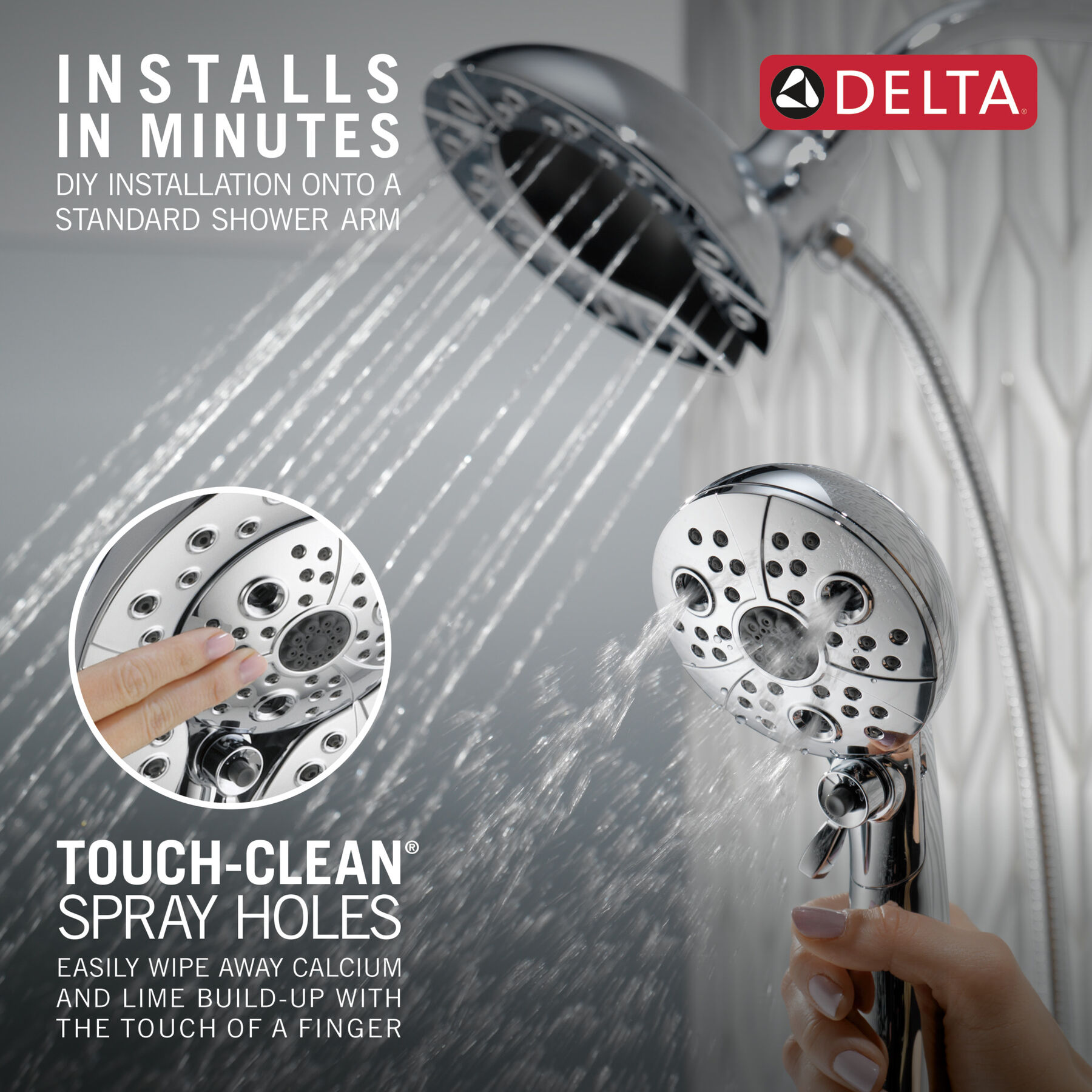 INSTALLS IN MINUTES
DIY INSTALLATION ONTO A STANDARD SHOWER ARM

DELTA®

TOUCH-CLEAN®
SPRAY HOLES
EASILY WIPE AWAY CALCIUM AND LIME BUILD-UP WITH THE TOUCH OF A FINGER