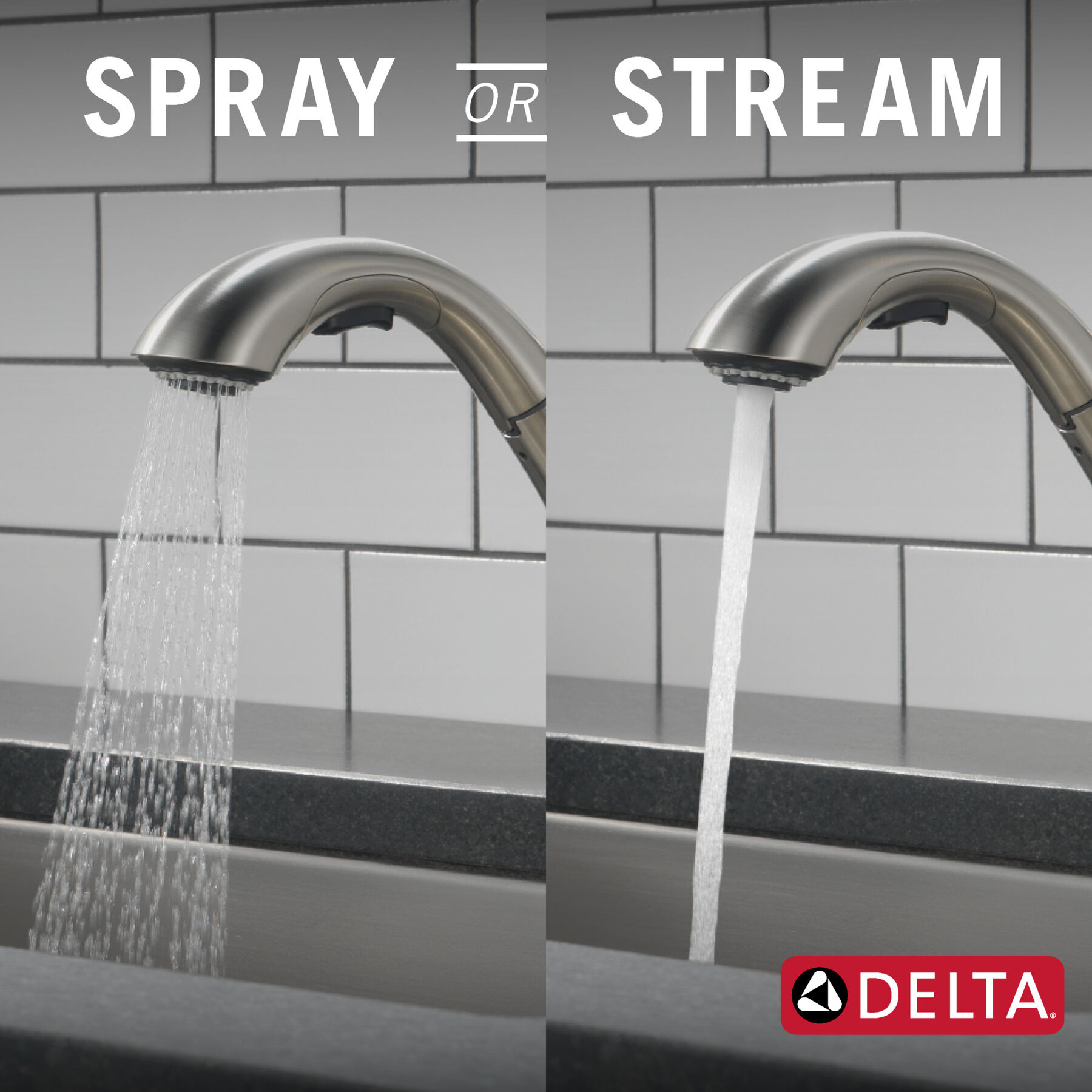 SPRAY OR STREAM

DELTA®