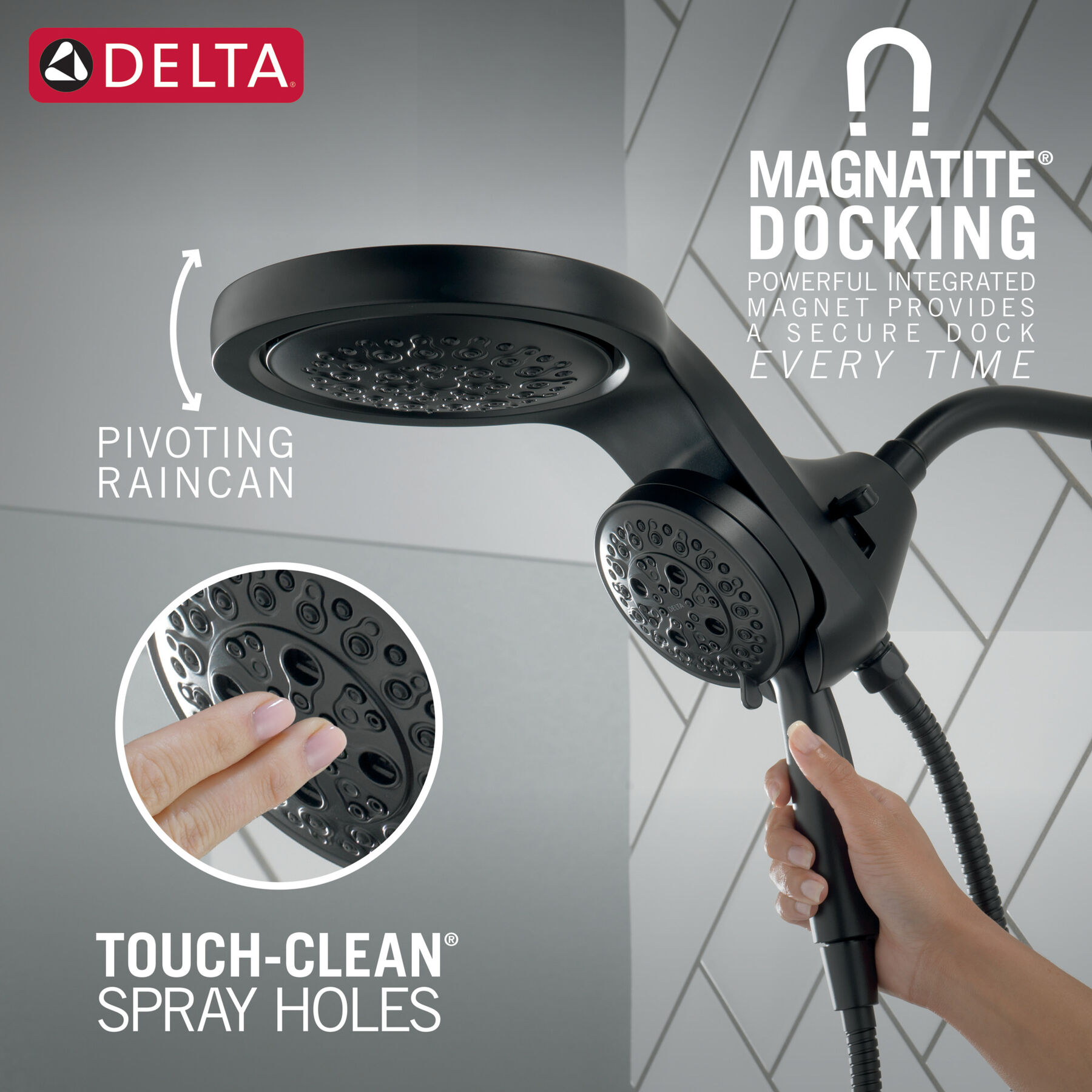 DELTA®

MAGNATITE®
DOCKING
POWERFUL INTEGRATED MAGNET PROVIDES A SECURE DOCK EVERY TIME

PIVOTING RAINCAN

DELTA

TOUCH-CLEAN®
SPRAY HOLES