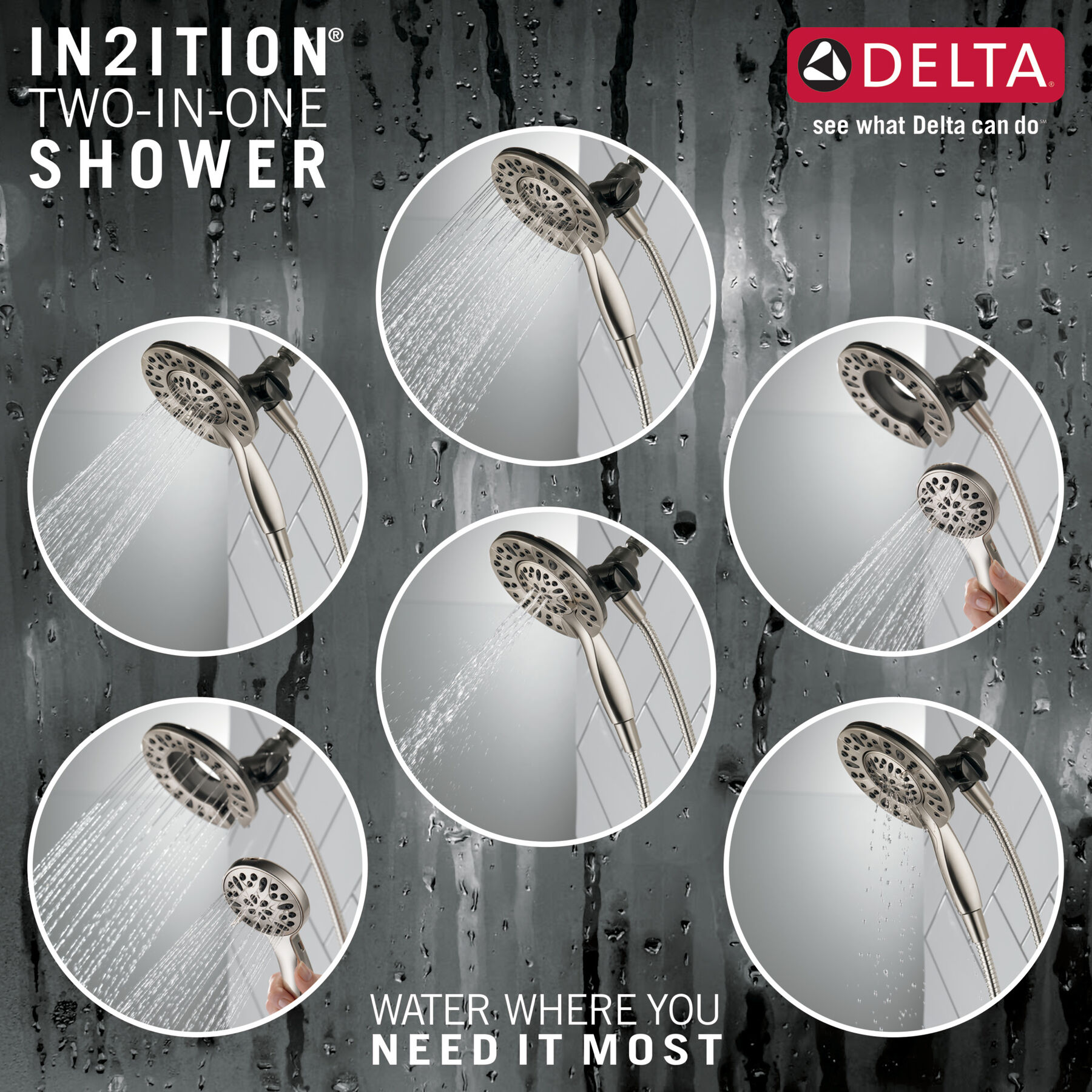 IN2ITION®
TWO-IN-ONE
SHOWER

DELTA®
see what Delta can do℠

WATER WHERE YOU
NEED IT MOST