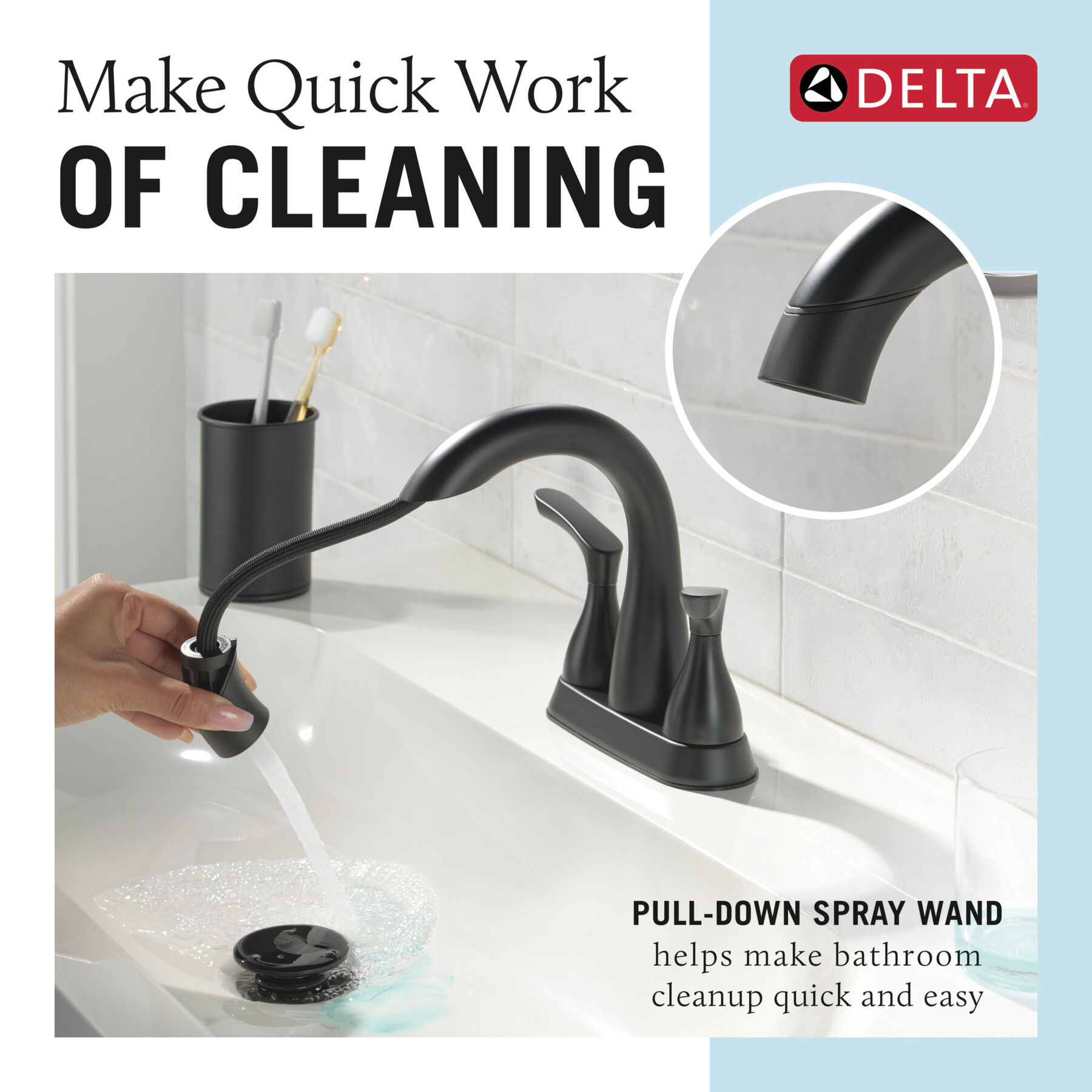 Make Quick Work
OF CLEANING

DELTA®

PULL-DOWN SPRAY WAND
helps make bathroom cleanup quick and easy