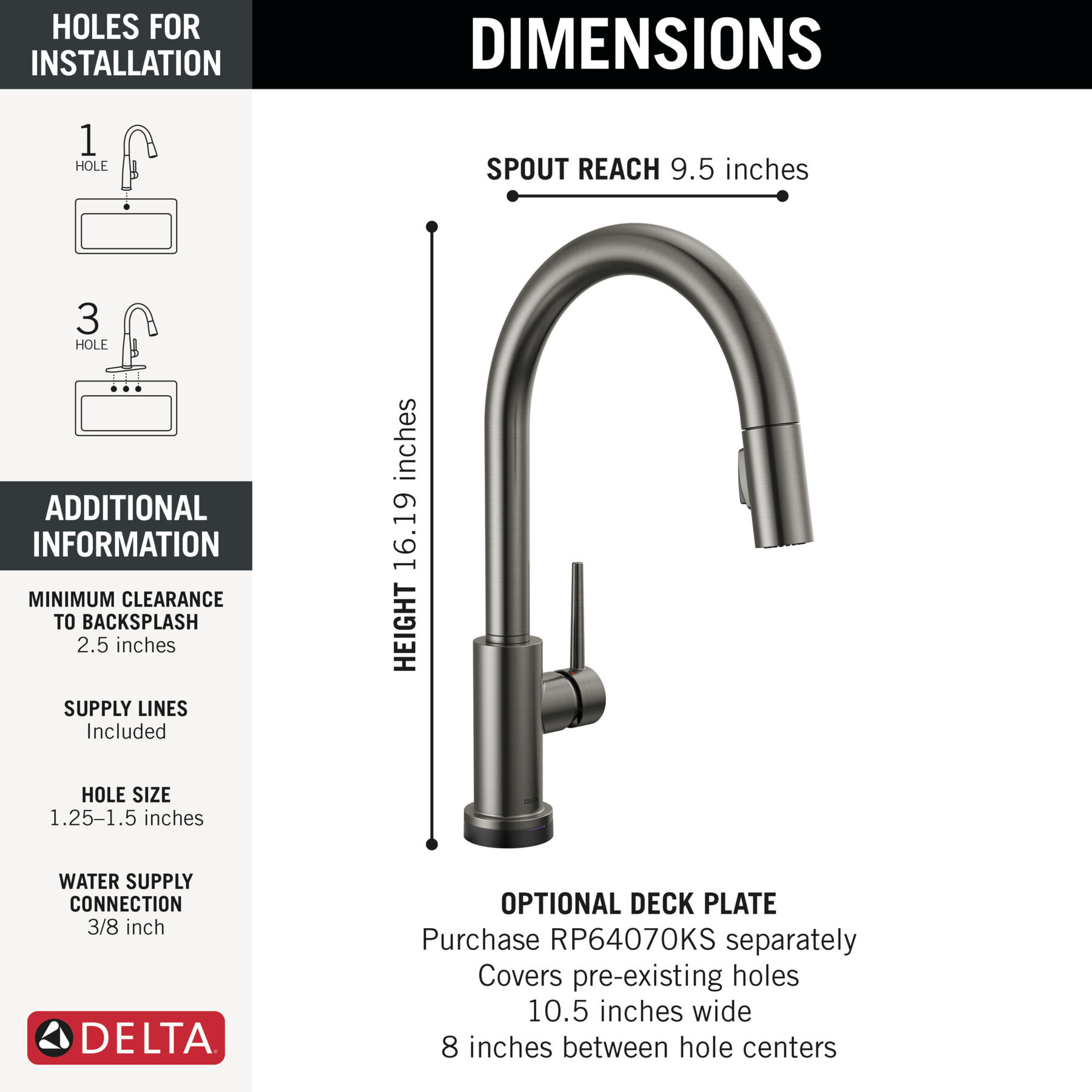 HOLES FOR INSTALLATION

1 HOLE

3 HOLE

ADDITIONAL INFORMATION

MINIMUM CLEARANCE TO BACKSPLASH
2.5 inches

SUPPLY LINES
Included

HOLE SIZE
1.25–1.5 inches

WATER SUPPLY CONNECTION
3/8 inch

DELTA

DIMENSIONS

SPOUT REACH 9.5 inches

HEIGHT 16.19 inches

DELTA

OPTIONAL DECK PLATE
Purchase RP64070KS separately
Covers pre-existing holes
10.5 inches wide
8 inches between hole centers