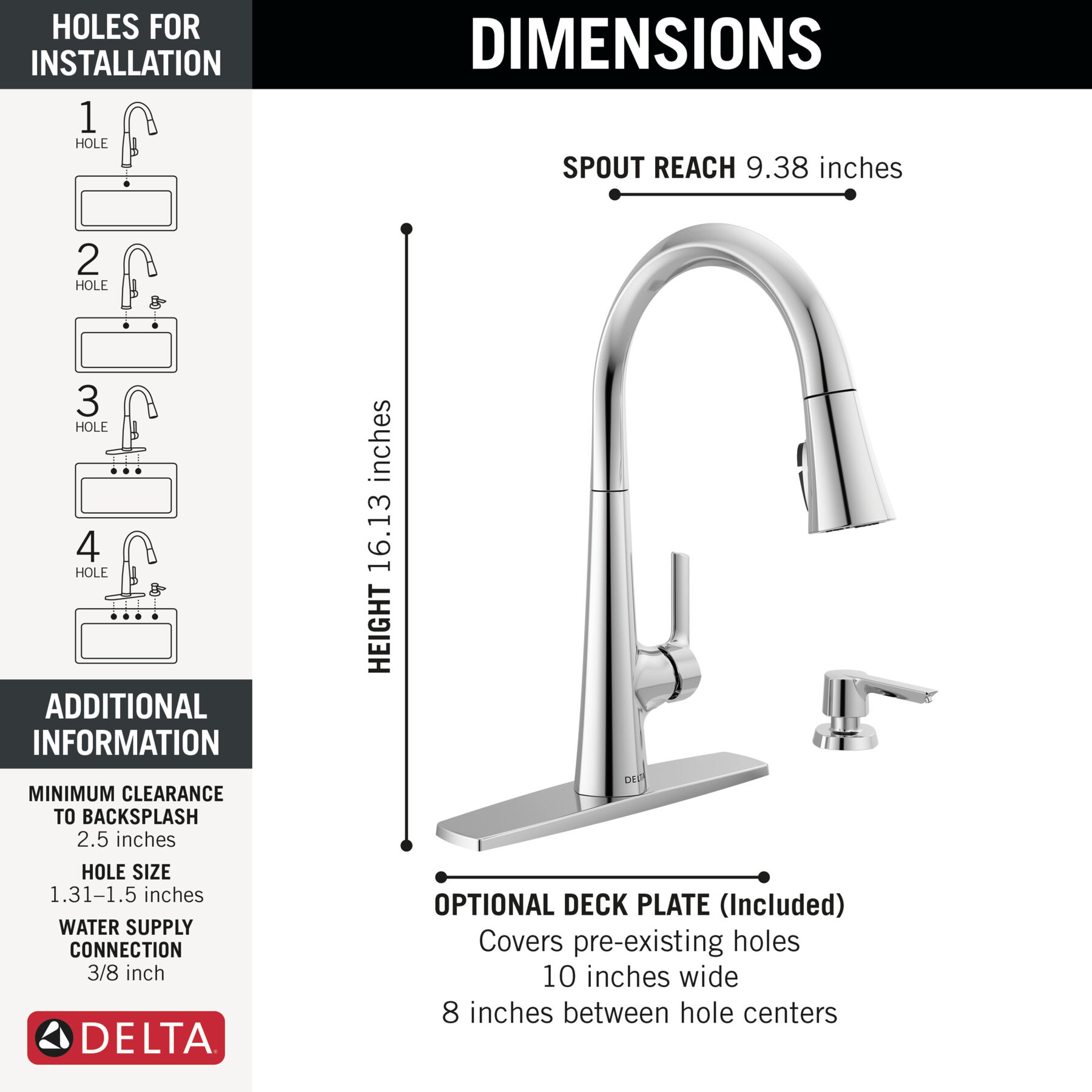 HOLES FOR INSTALLATION

1
HOLE

2
HOLE

3
HOLE

4
HOLE

ADDITIONAL INFORMATION

MINIMUM CLEARANCE TO BACKSPLASH
2.5 inches

HOLE SIZE
1.31–1.5 inches

WATER SUPPLY CONNECTION
3/8 inch

DELTA

DIMENSIONS

SPOUT REACH 9.38 inches

HEIGHT 16.13 inches

DELTA

OPTIONAL DECK PLATE (Included)
Covers pre-existing holes
10 inches wide
8 inches between hole centers