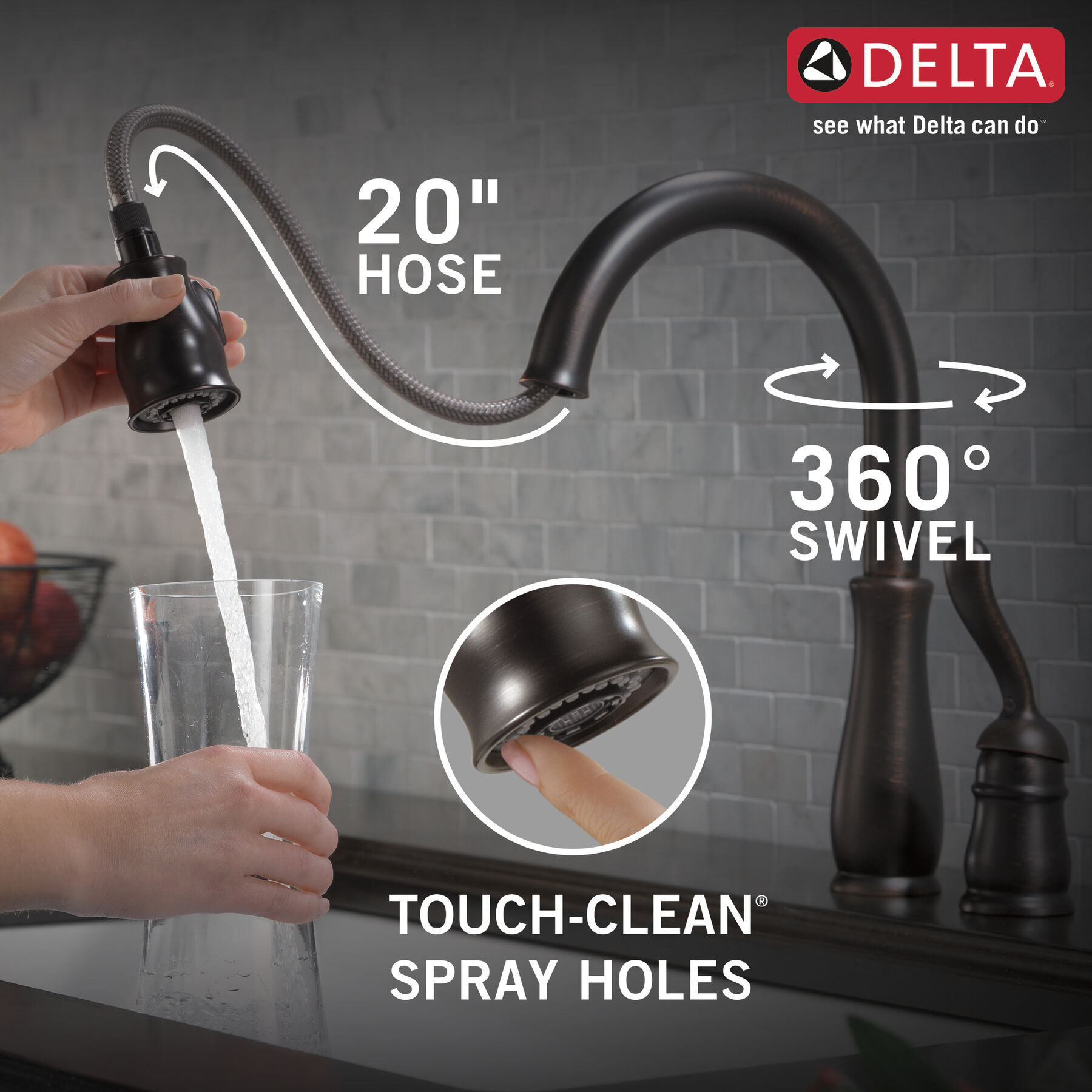 DELTA®
see what Delta can do℠

20"
HOSE

360°
SWIVEL

TOUCH-CLEAN®
SPRAY HOLES