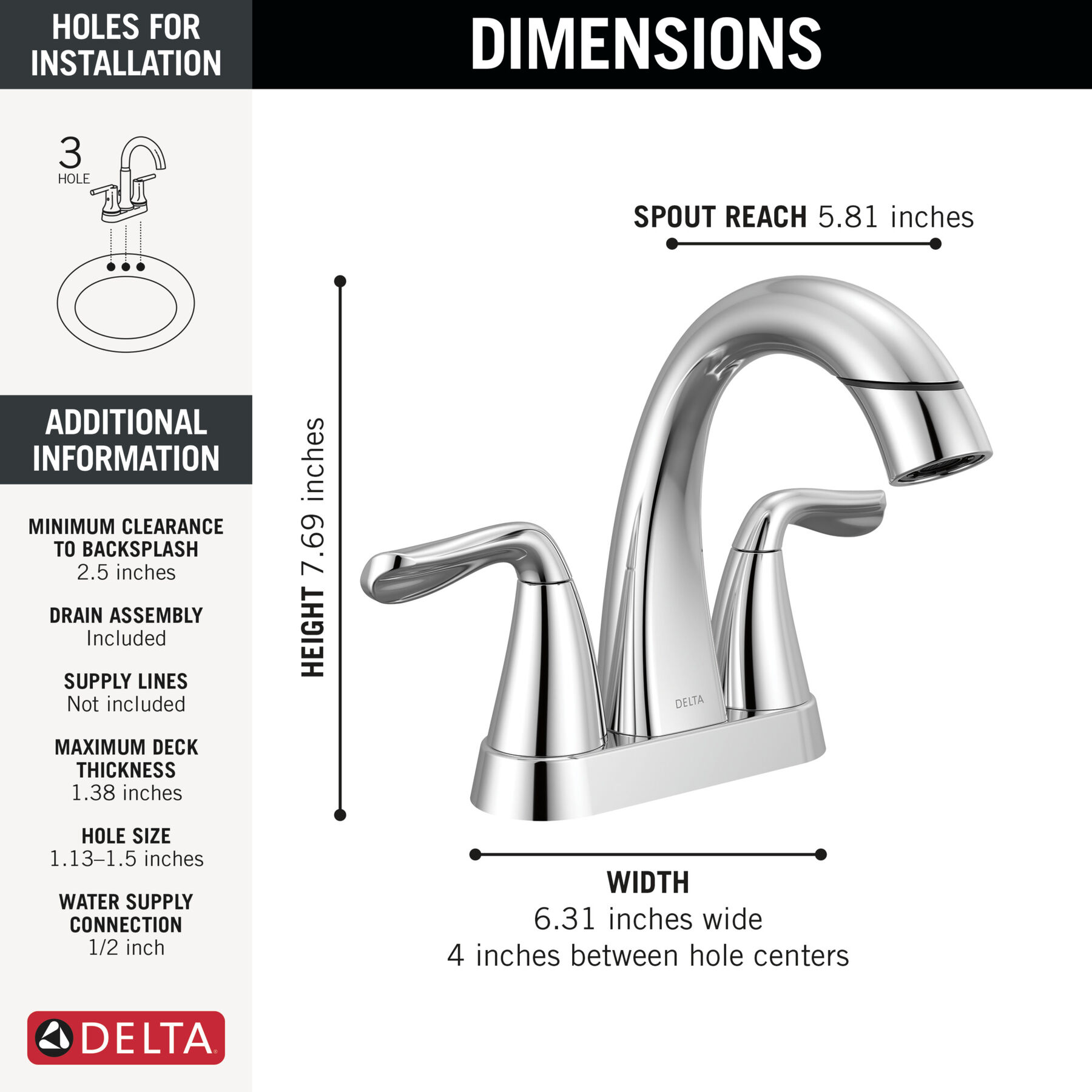 HOLES FOR INSTALLATION

3
HOLE

ADDITIONAL INFORMATION

MINIMUM CLEARANCE TO BACKSPLASH
2.5 inches

DRAIN ASSEMBLY
Included

SUPPLY LINES
Not included

MAXIMUM DECK THICKNESS
1.38 inches

HOLE SIZE
1.13–1.5 inches

WATER SUPPLY CONNECTION
1/2 inch

DELTA

DIMENSIONS

SPOUT REACH 5.81 inches

HEIGHT 7.69 inches

DELTA

WIDTH
6.31 inches wide
4 inches between hole centers