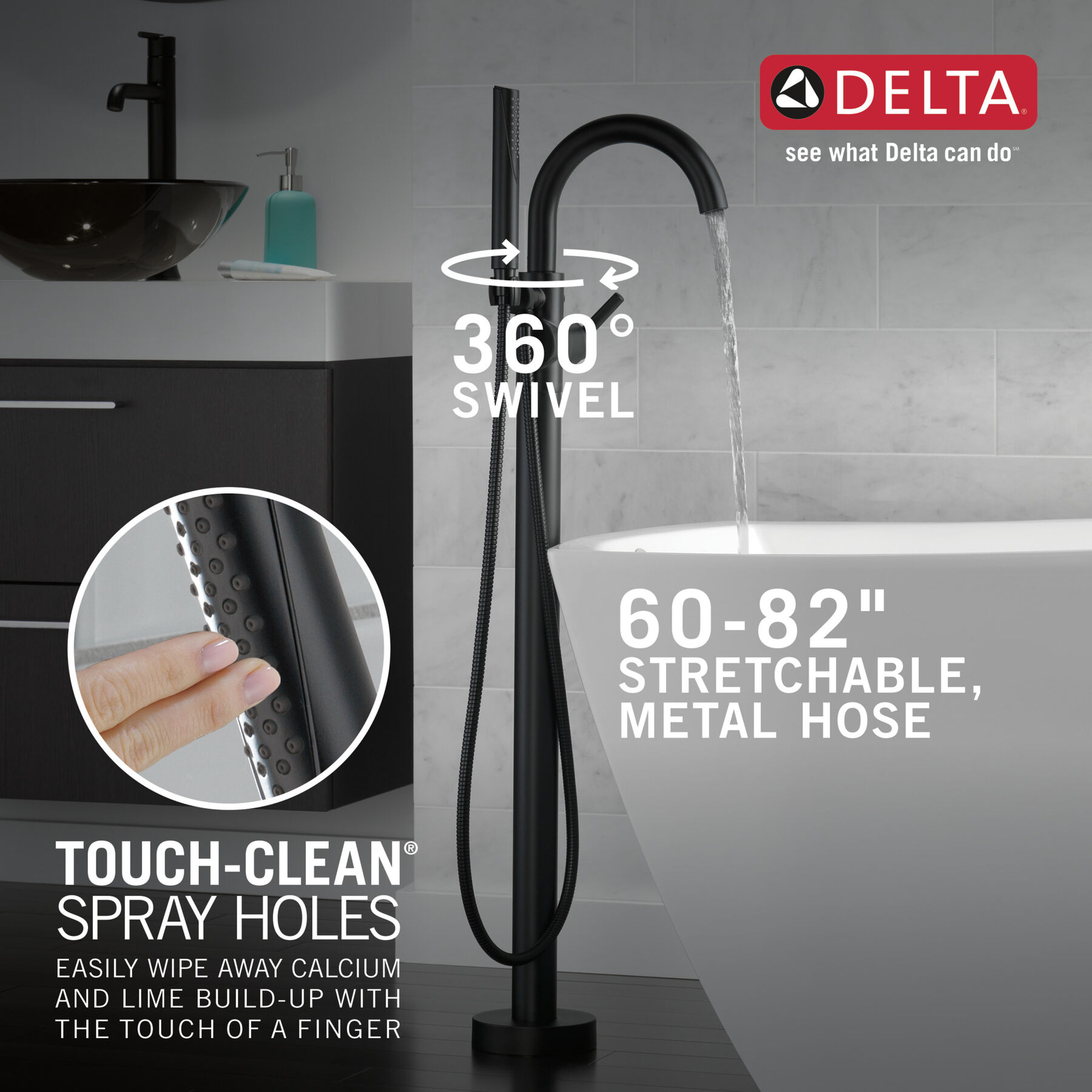 DELTA®
see what Delta can do℠

360°
SWIVEL

60-82"
STRETCHABLE,
METAL HOSE

TOUCH-CLEAN®
SPRAY HOLES
EASILY WIPE AWAY CALCIUM AND LIME BUILD-UP WITH THE TOUCH OF A FINGER